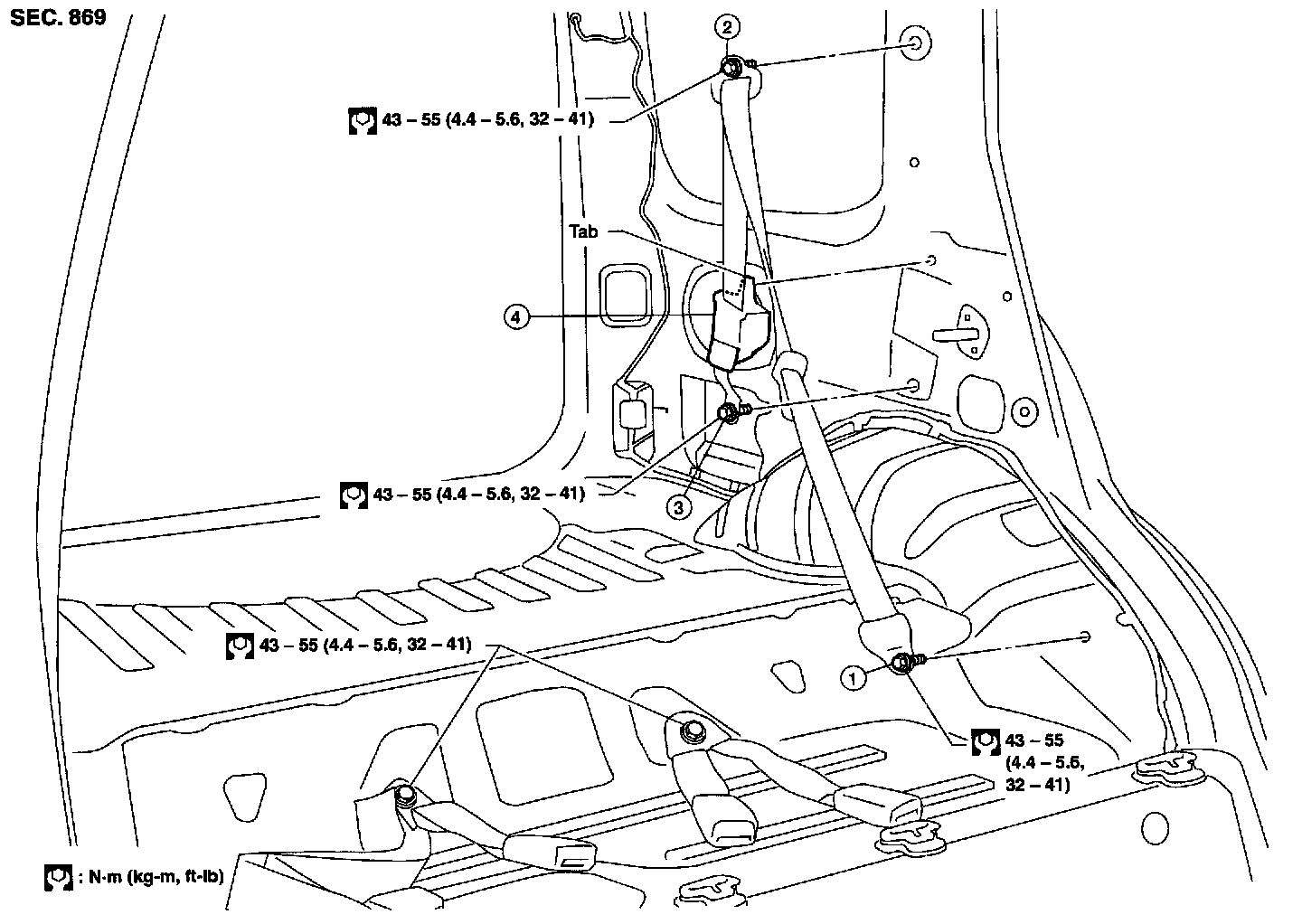 SEC. 869

2

43 – 55 (4.4 – 5.6, 32 – 41)

Tab

4

43 – 55 (4.4 – 5.6, 32 – 41)

3

43 – 55 (4.4 – 5.6, 32 – 41)

1

43 – 55 (4.4 – 5.6, 32 – 41)

: N·m (kg-m, ft-lb)