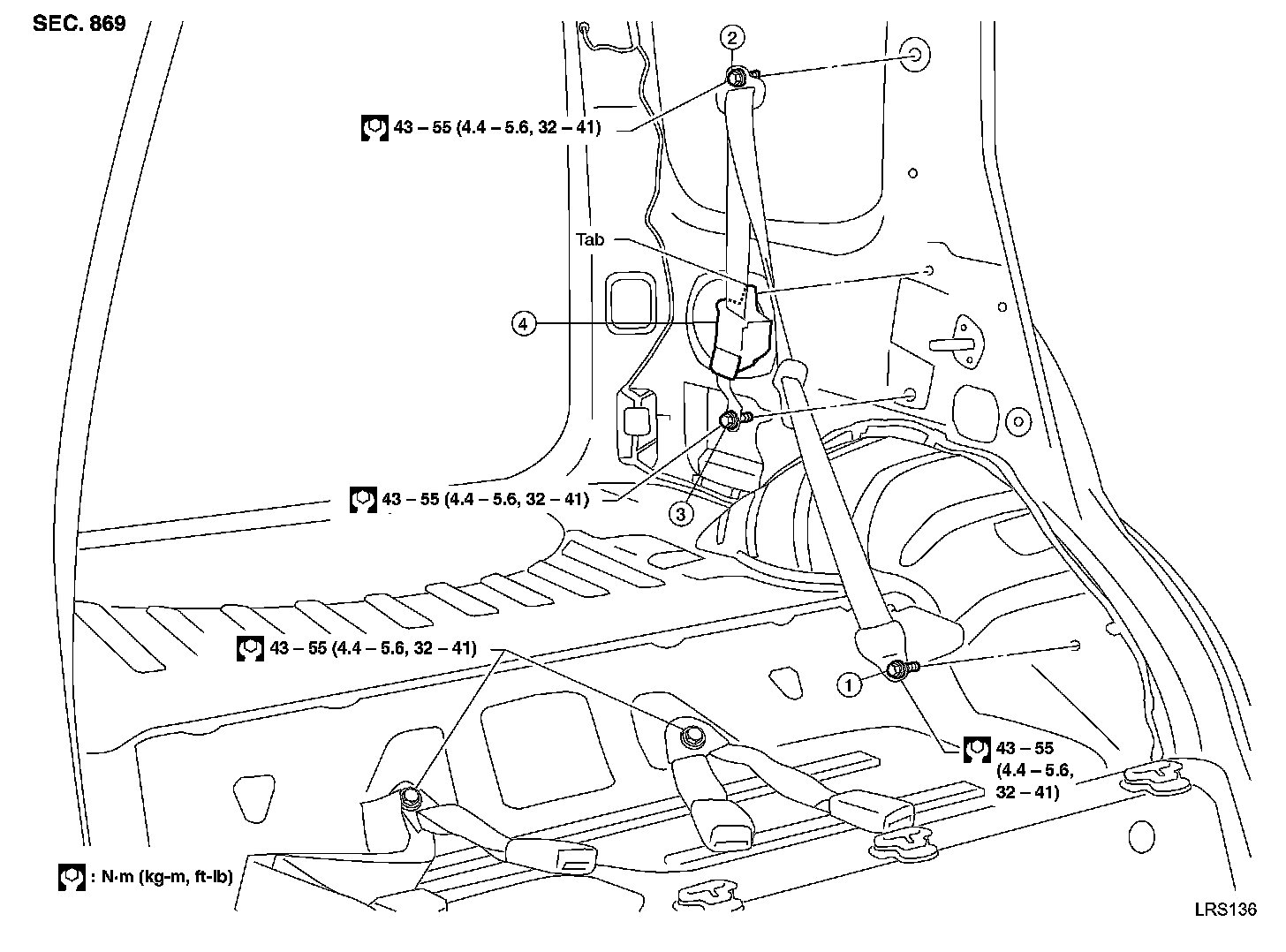 SEC. 869

2

43 – 55 (4.4 – 5.6, 32 – 41)

Tab

4

43 – 55 (4.4 – 5.6, 32 – 41)

3

43 – 55 (4.4 – 5.6, 32 – 41)

1

43 – 55 (4.4 – 5.6, 32 – 41)

: N·m (kg-m, ft-lb)

LRS136