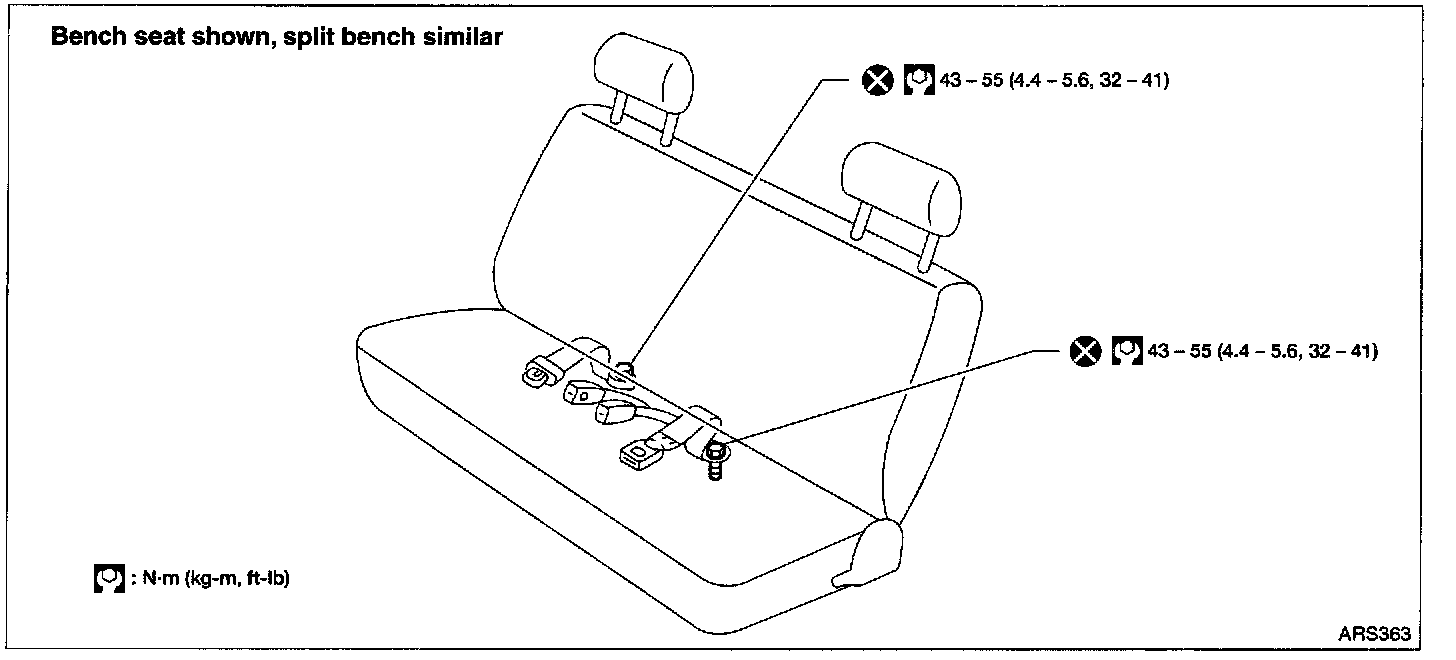 Bench seat shown, split bench similar

43 – 55 (4.4 – 5.6, 32 – 41)

43 – 55 (4.4 – 5.6, 32 – 41)

: N·m (kg-m, ft-lb)

ARS363