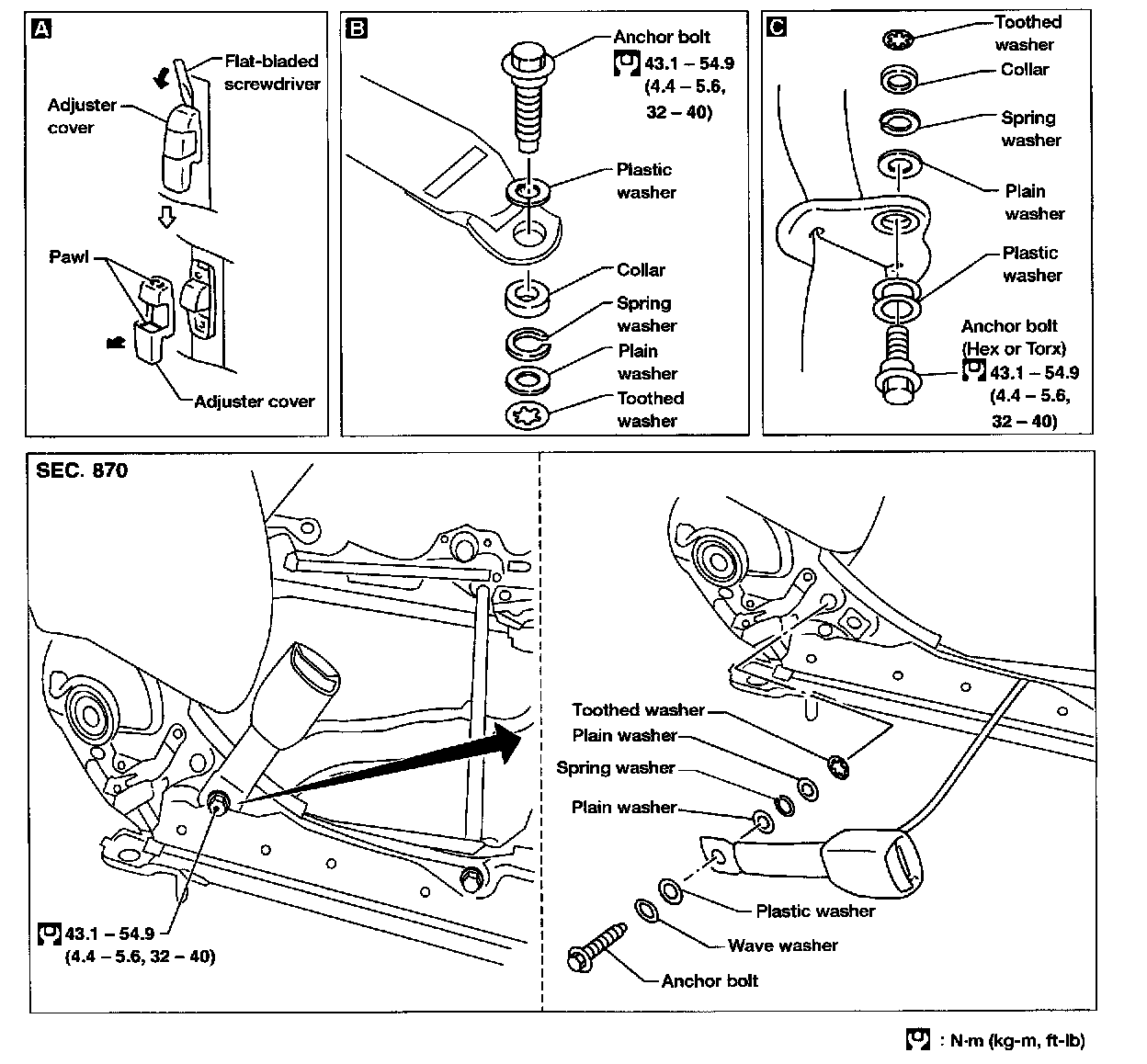 A

Flat-bladed screwdriver

Adjuster cover

Pawl

Adjuster cover

B

Anchor bolt
43.1 – 54.9 (4.4 – 5.6, 32 – 40)

Plastic washer

Collar

Spring washer

Plain washer

Toothed washer

C

Toothed washer

Collar

Spring washer

Plain washer

Plastic washer

Anchor bolt (Hex or Torx)
43.1 – 54.9 (4.4 – 5.6, 32 – 40)

SEC. 870

43.1 – 54.9 (4.4 – 5.6, 32 – 40)

Toothed washer

Plain washer

Spring washer

Plain washer

Plastic washer

Wave washer

Anchor bolt

: N·m (kg-m, ft-lb)