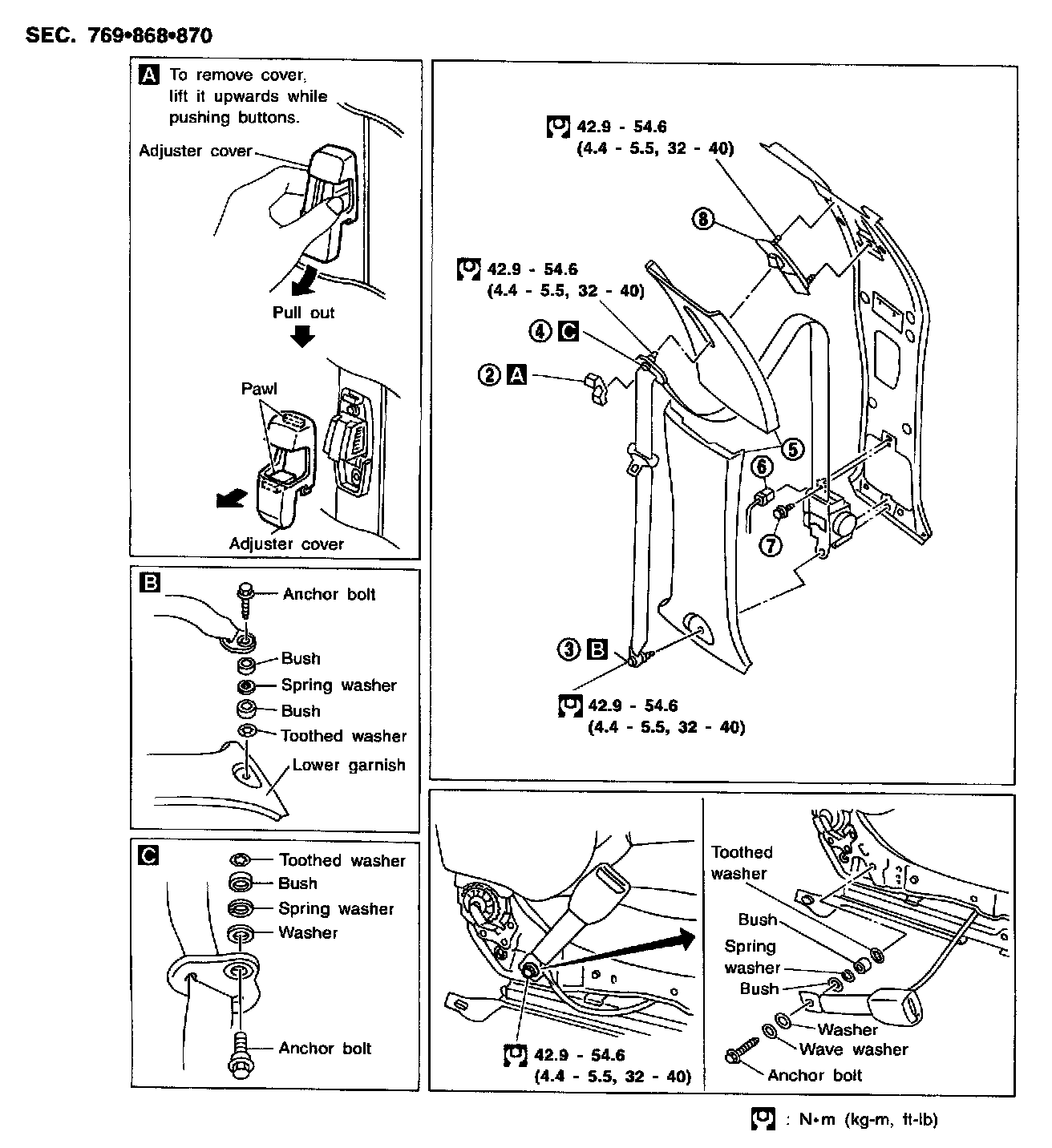 SEC. 769•868•870

A To remove cover, lift it upwards while pushing buttons.

Adjuster cover

Pull out

Pawl

Adjuster cover

B

Anchor bolt

Bush

Spring washer

Bush

Toothed washer

Lower garnish

C

Toothed washer

Bush

Spring washer

Washer

Anchor bolt

42.9 - 54.6
(4.4 - 5.5, 32 - 40)

8

42.9 - 54.6
(4.4 - 5.5, 32 - 40)

4 C

2 A

5

6

7

3 B

42.9 - 54.6
(4.4 - 5.5, 32 - 40)

42.9 - 54.6
(4.4 - 5.5, 32 - 40)

Toothed washer

Bush

Spring washer

Bush

Washer

Wave washer

Anchor bolt

: N•m (kg-m, ft-lb)