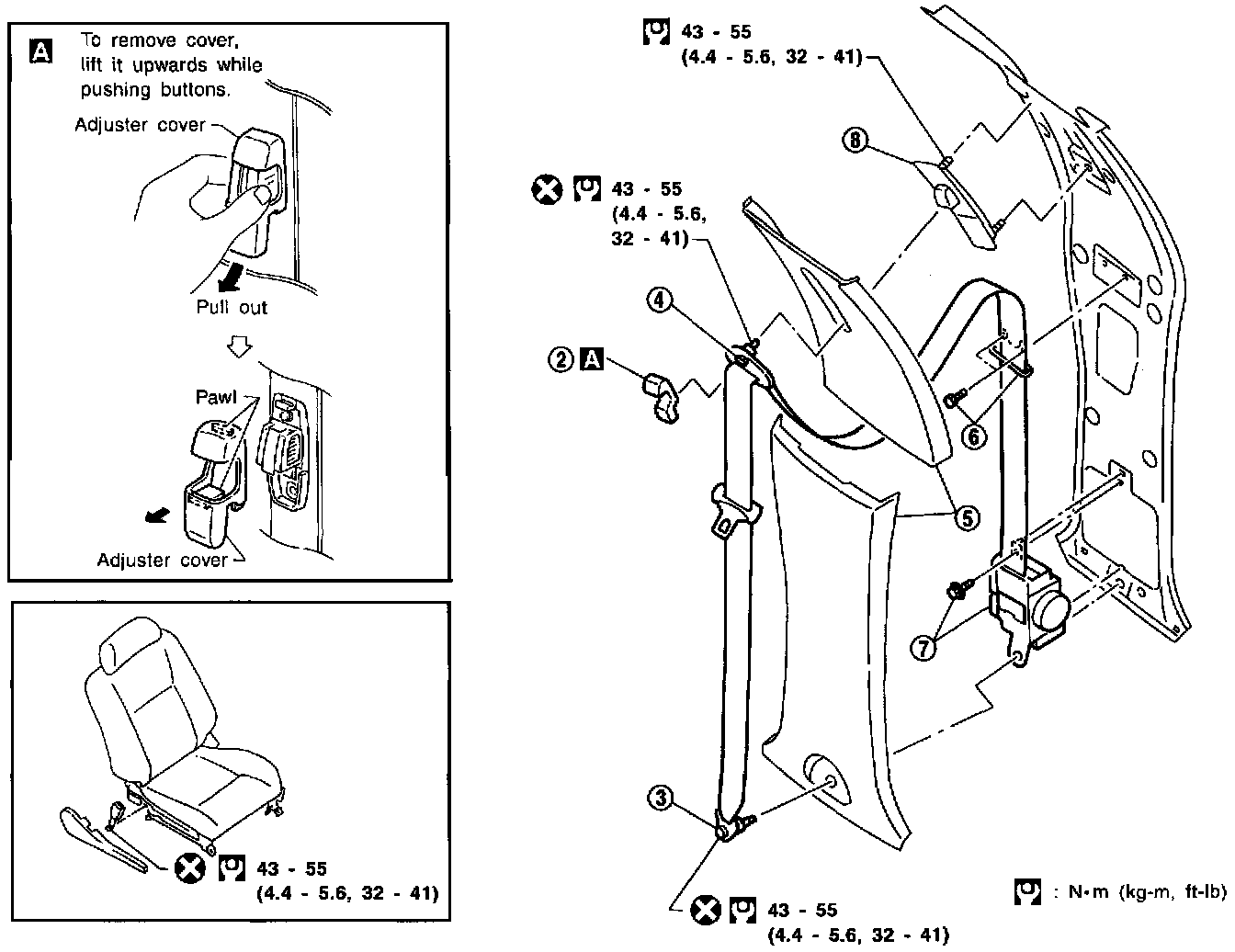 A To remove cover, lift it upwards while pushing buttons.

Adjuster cover

Pull out

Pawl

Adjuster cover

43 - 55 (4.4 - 5.6, 32 - 41)

43 - 55 (4.4 - 5.6, 32 - 41)

8

43 - 55 (4.4 - 5.6, 32 - 41)

4

2 A

6

5

7

3

43 - 55 (4.4 - 5.6, 32 - 41)

: N•m (kg-m, ft-lb)