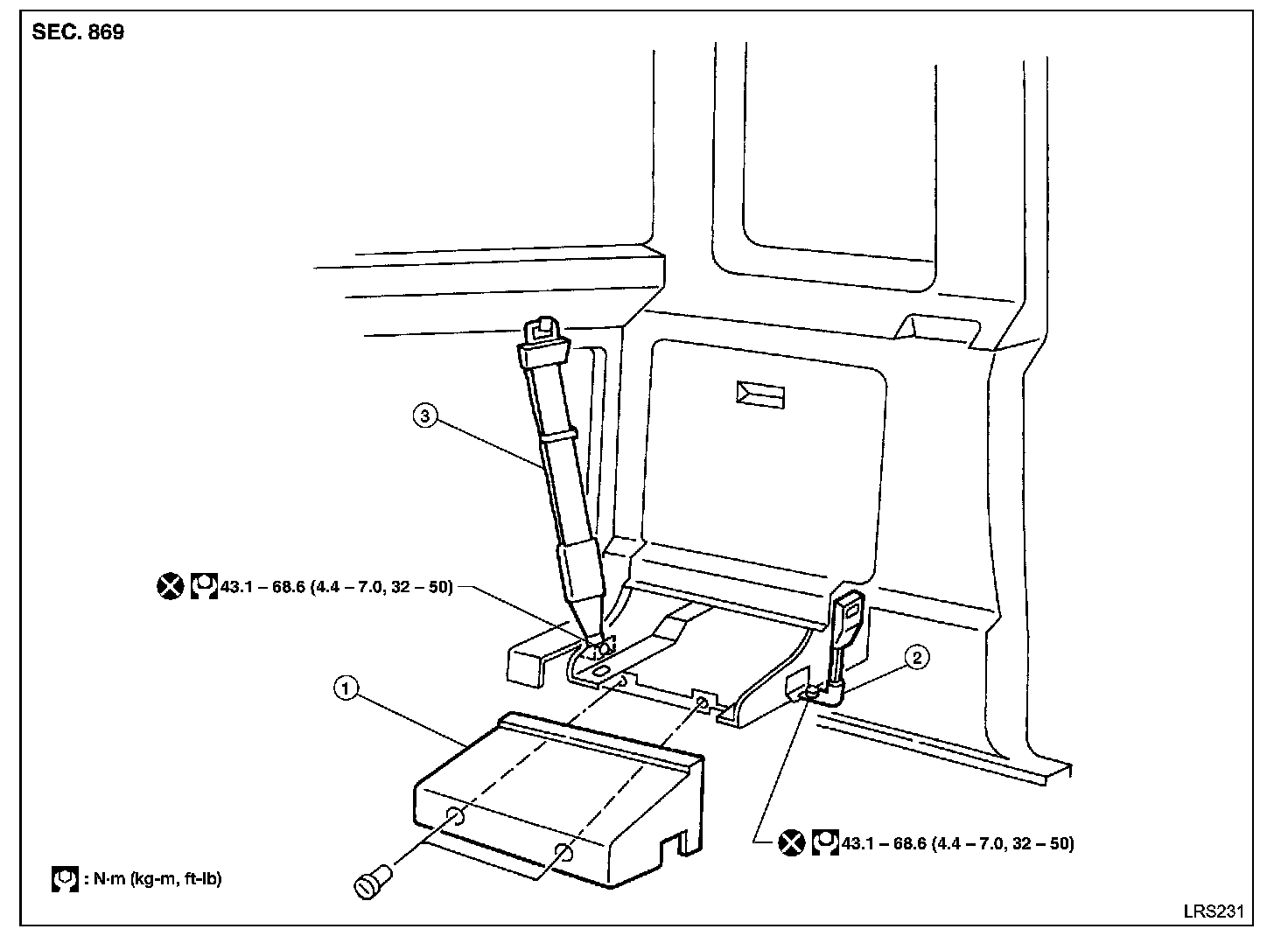 SEC. 869

3

43.1 – 68.6 (4.4 – 7.0, 32 – 50)

1

2

43.1 – 68.6 (4.4 – 7.0, 32 – 50)

: N·m (kg-m, ft-lb)

LRS231