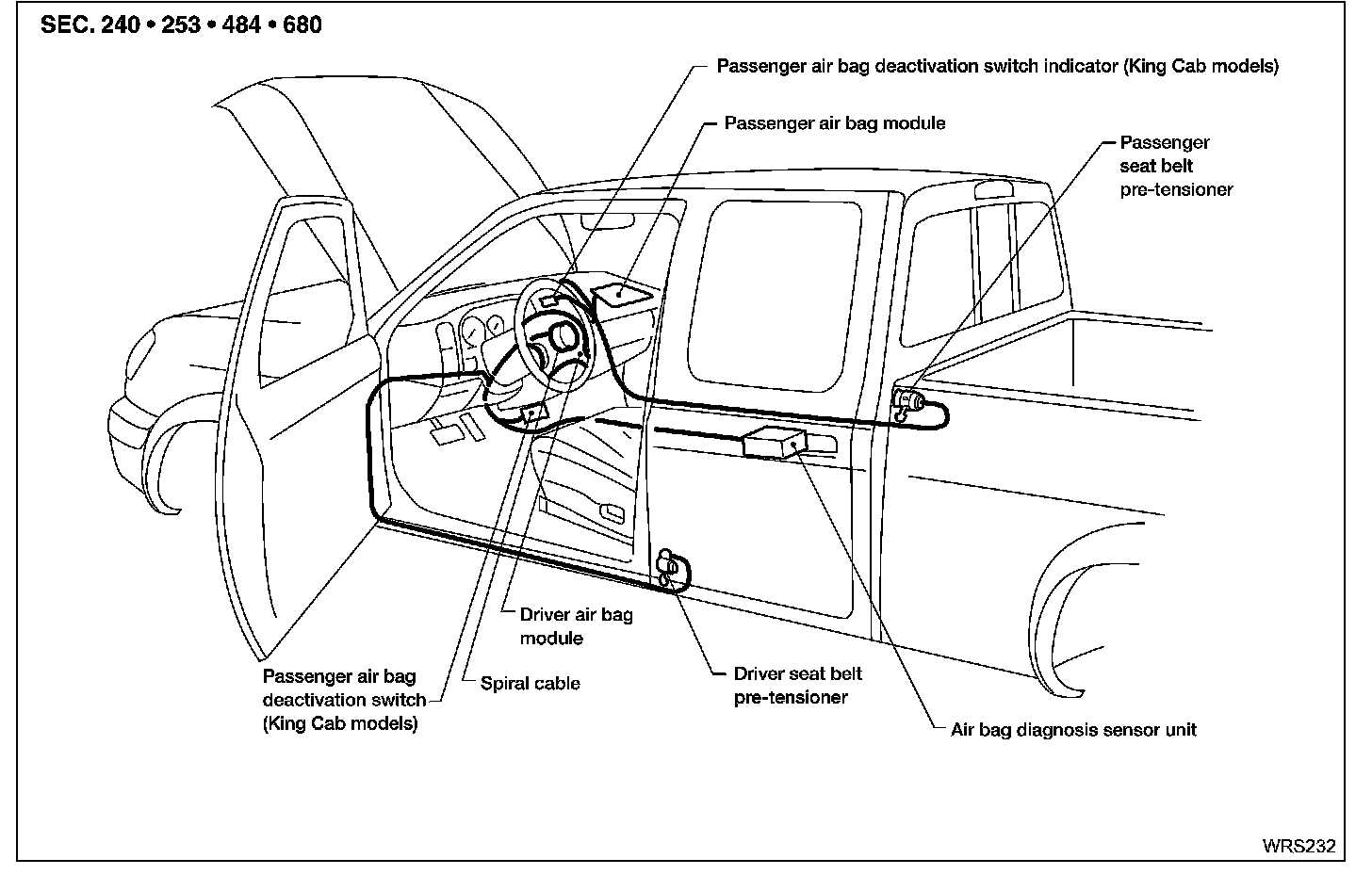 SEC. 240 • 253 • 484 • 680

Passenger air bag deactivation switch indicator (King Cab models)

Passenger air bag module

Passenger seat belt pre-tensioner

Driver air bag module

Passenger air bag deactivation switch (King Cab models)

Spiral cable

Driver seat belt pre-tensioner

Air bag diagnosis sensor unit

WRS232