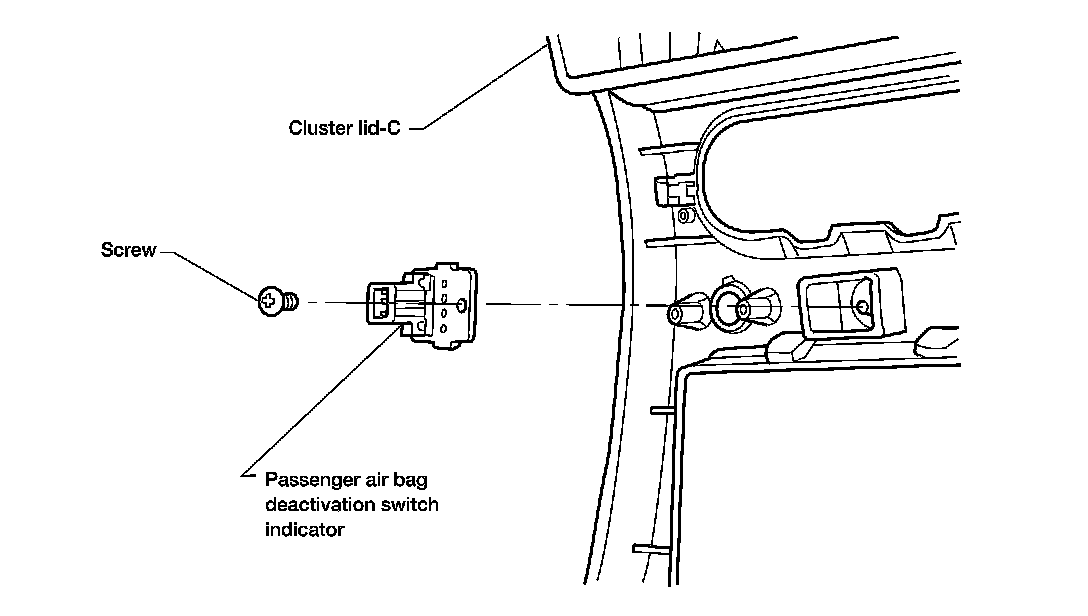 Cluster lid-C

Screw

Passenger air bag deactivation switch indicator