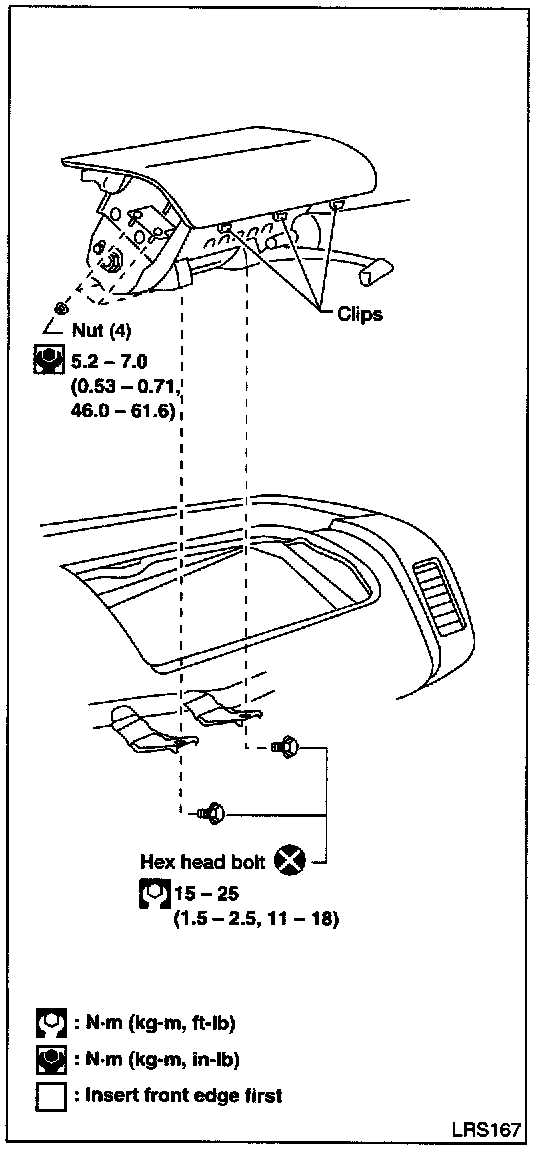 Clips

Nut (4)

5.2 – 7.0
(0.53 – 0.71,
46.0 – 61.6)

Hex head bolt

15 – 25
(1.5 – 2.5, 11 – 18)

: N·m (kg-m, ft-lb)

: N·m (kg-m, in-lb)

: Insert front edge first

LRS167