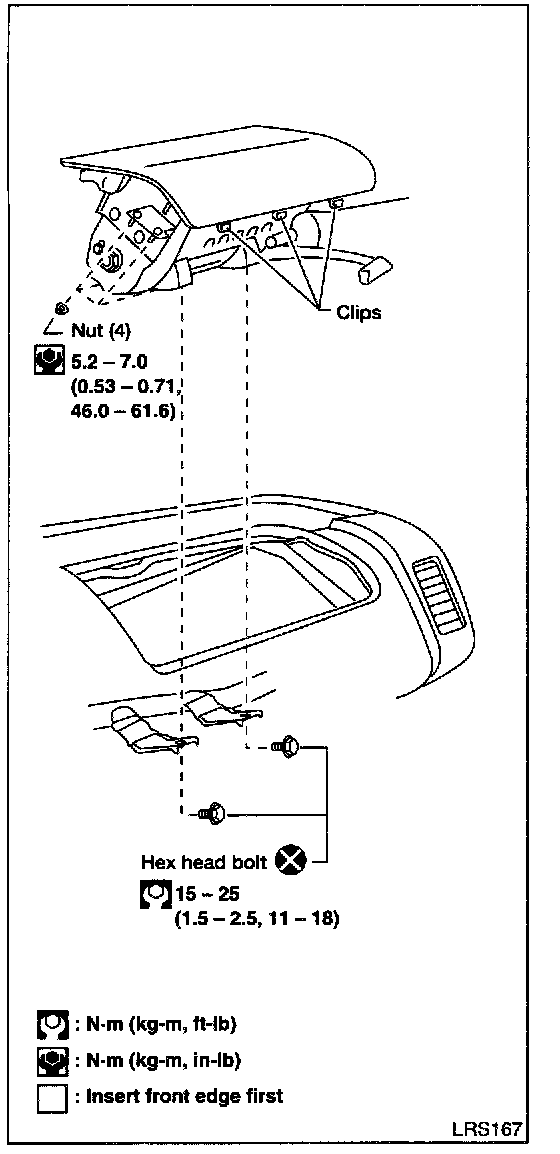 Clips

Nut (4)
5.2 – 7.0
(0.53 – 0.71,
46.0 – 61.6)

Hex head bolt
15 – 25
(1.5 – 2.5, 11 – 18)

: N·m (kg-m, ft-lb)
: N·m (kg-m, in-lb)
: Insert front edge first

LRS167