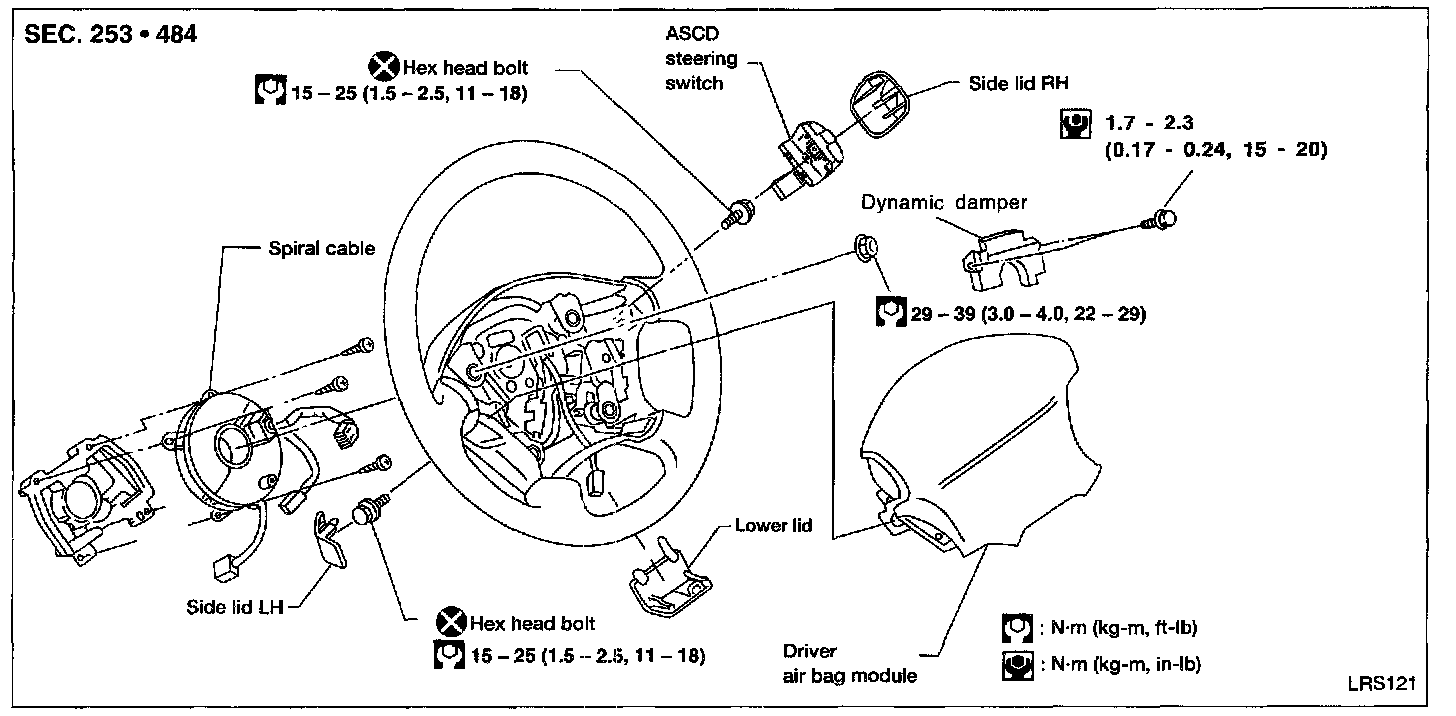 SEC. 253 • 484

Hex head bolt
15 – 25 (1.5 – 2.5, 11 – 18)

ASCD steering switch

Side lid RH

1.7 - 2.3
(0.17 - 0.24, 15 - 20)

Dynamic damper

Spiral cable

29 – 39 (3.0 – 4.0, 22 – 29)

Lower lid

Side lid LH

Hex head bolt
15 – 25 (1.5 – 2.5, 11 – 18)

Driver
air bag module

: N·m (kg-m, ft-lb)
: N·m (kg-m, in-lb)

LRS121