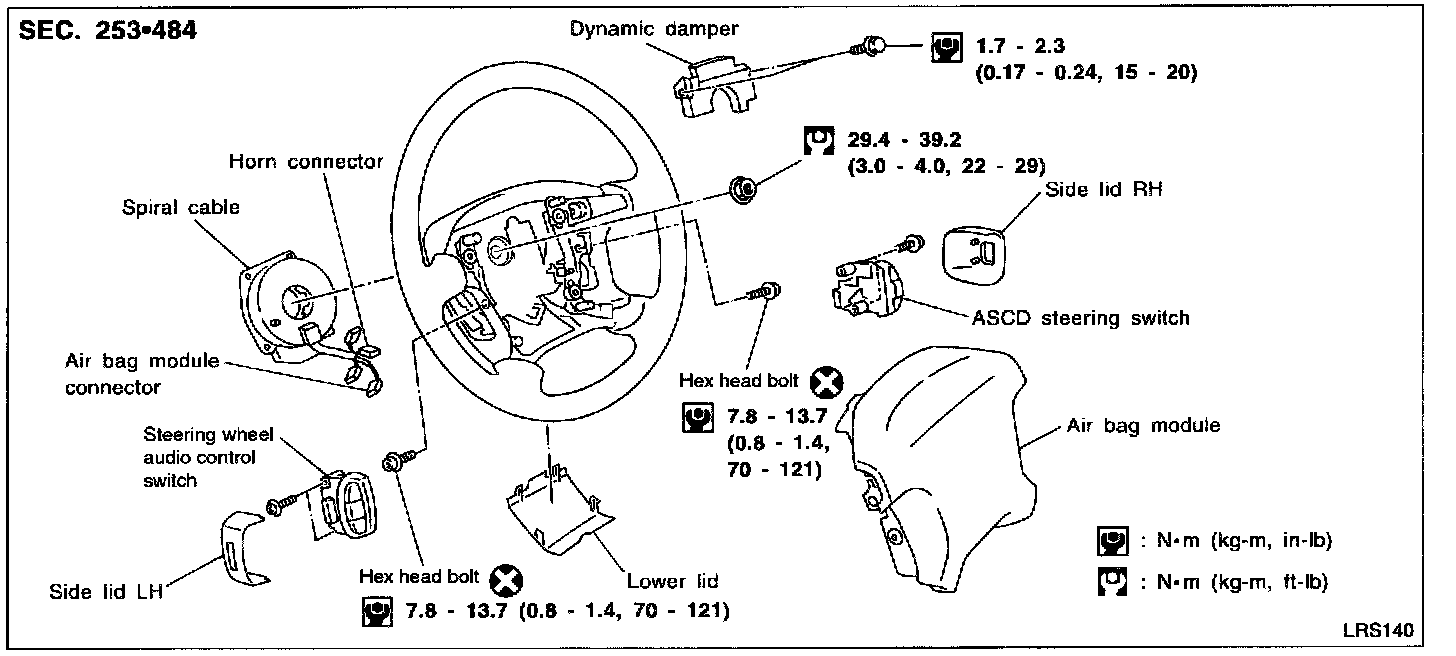 SEC. 253•484

Dynamic damper

1.7 - 2.3
(0.17 - 0.24, 15 - 20)

29.4 - 39.2
(3.0 - 4.0, 22 - 29)

Horn connector

Spiral cable

Side lid RH

ASCD steering switch

Air bag module connector

Hex head bolt

7.8 - 13.7
(0.8 - 1.4,
70 - 121)

Air bag module

Steering wheel audio control switch

Side lid LH

Hex head bolt

7.8 - 13.7 (0.8 - 1.4, 70 - 121)

Lower lid

: N•m (kg-m, in-lb)

: N•m (kg-m, ft-lb)

LRS140