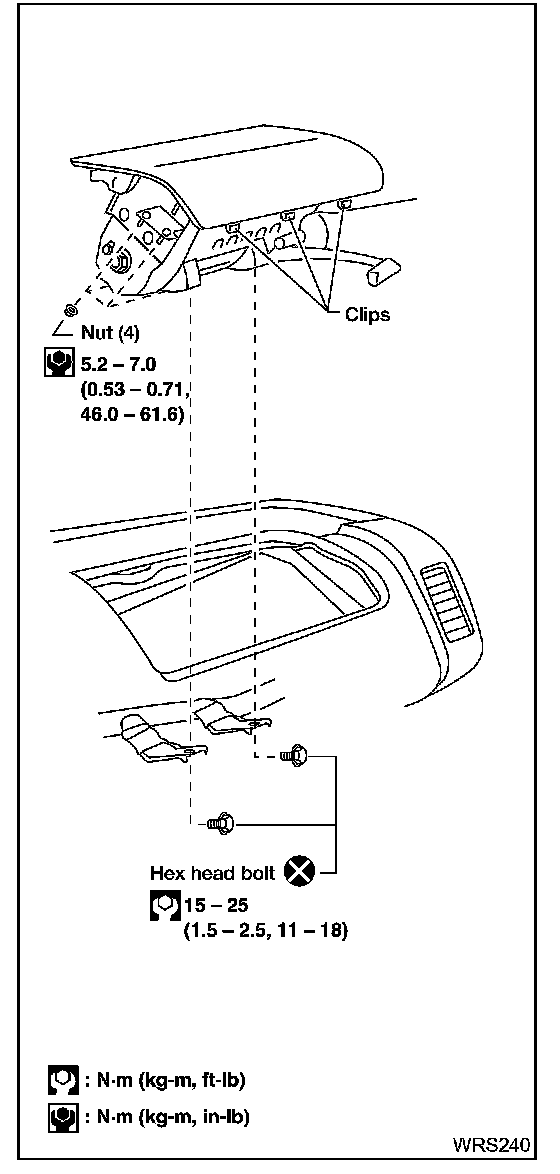 Clips

Nut (4)

5.2 – 7.0
(0.53 – 0.71,
46.0 – 61.6)

Hex head bolt

15 – 25
(1.5 – 2.5, 11 – 18)

: N·m (kg-m, ft-lb)

: N·m (kg-m, in-lb)

WRS240