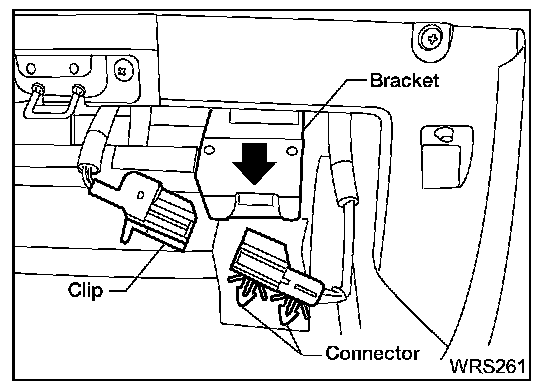 Bracket

Clip

Connector

WRS261