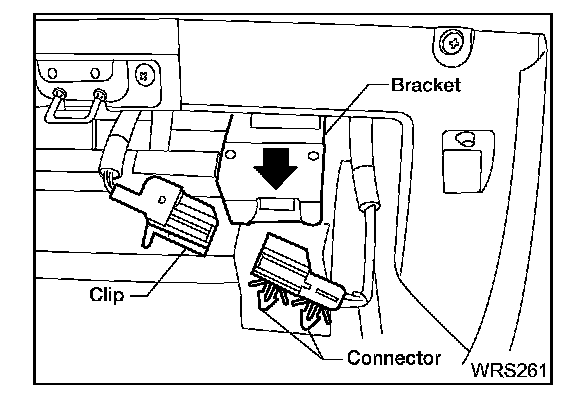 Bracket
Clip
Connector
WRS261