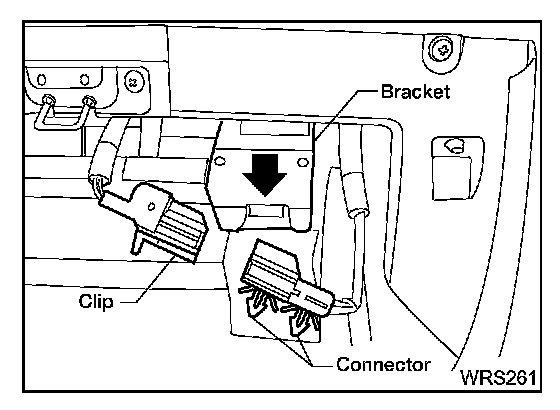 Bracket

Clip

Connector

WRS261