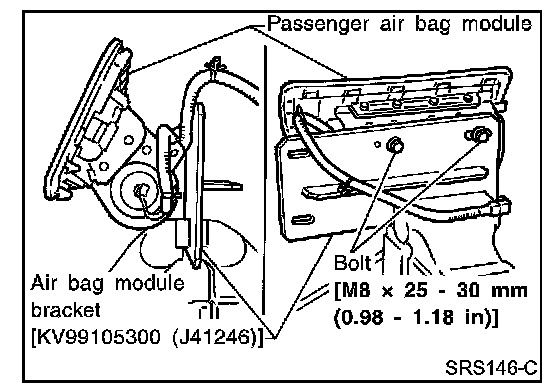 Passenger air bag module

Air bag module bracket [KV99105300 (J41246)]

Bolt [M8 × 25 - 30 mm (0.98 - 1.18 in)]

SRS146-C