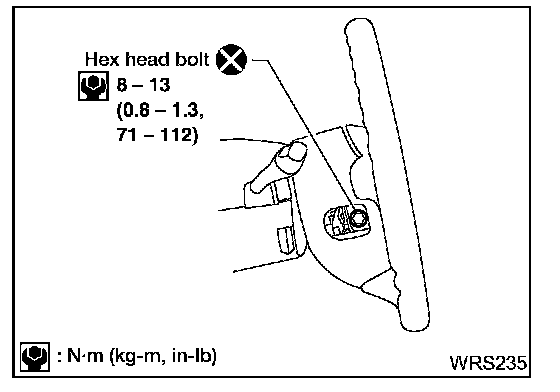 Hex head bolt
8 – 13
(0.8 – 1.3,
71 – 112)

: N·m (kg-m, in-lb)

WRS235