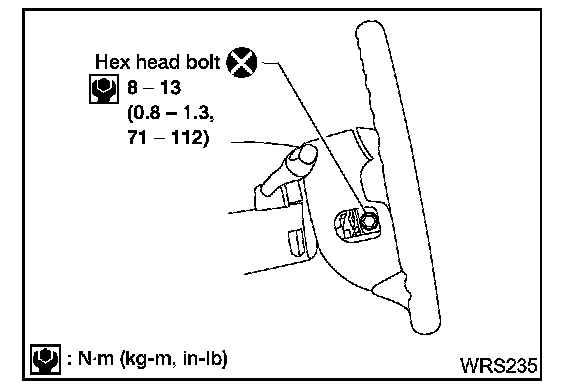 Hex head bolt
8 – 13
(0.8 – 1.3,
71 – 112)

: N·m (kg-m, in-lb)

WRS235