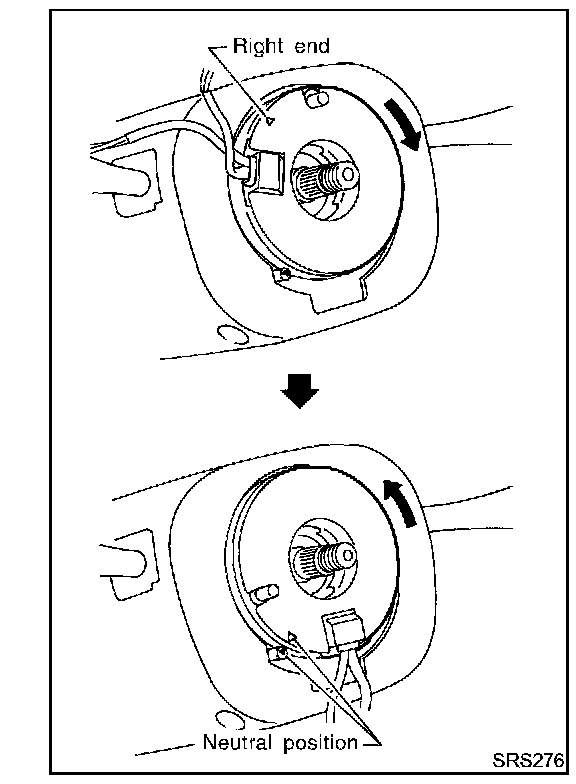 Right end

Neutral position

SRS276