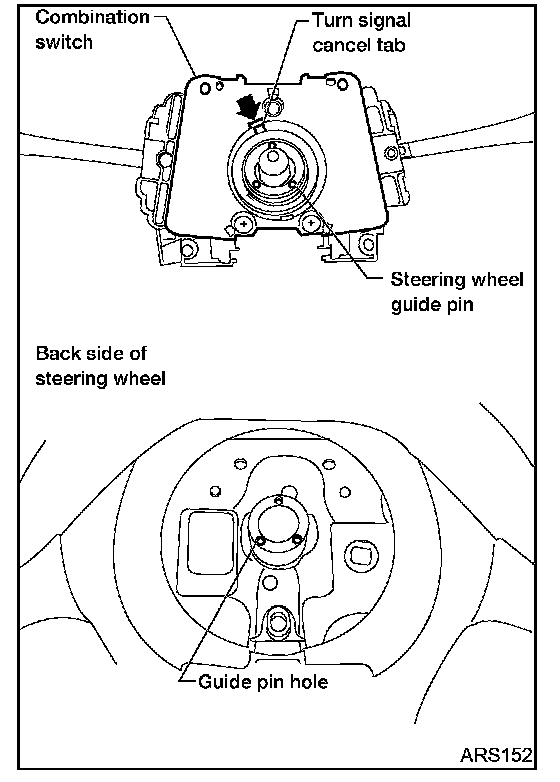 Combination switch

Turn signal cancel tab

Steering wheel guide pin

Back side of steering wheel

Guide pin hole

ARS152