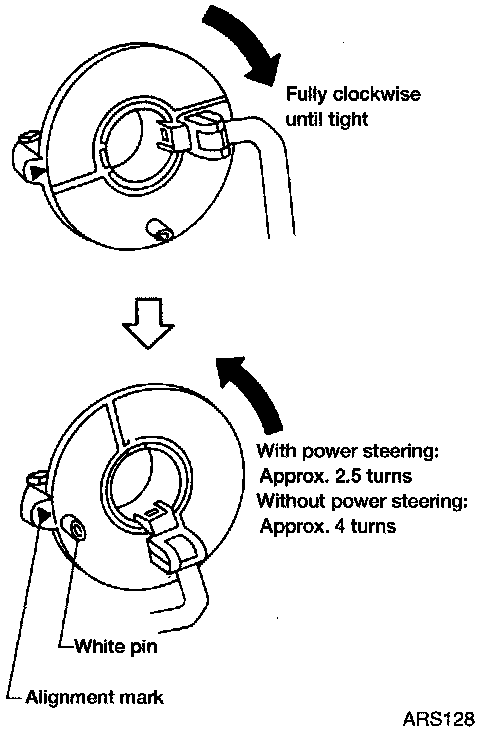 Fully clockwise until tight

With power steering:
Approx. 2.5 turns
Without power steering:
Approx. 4 turns

White pin

Alignment mark

ARS128