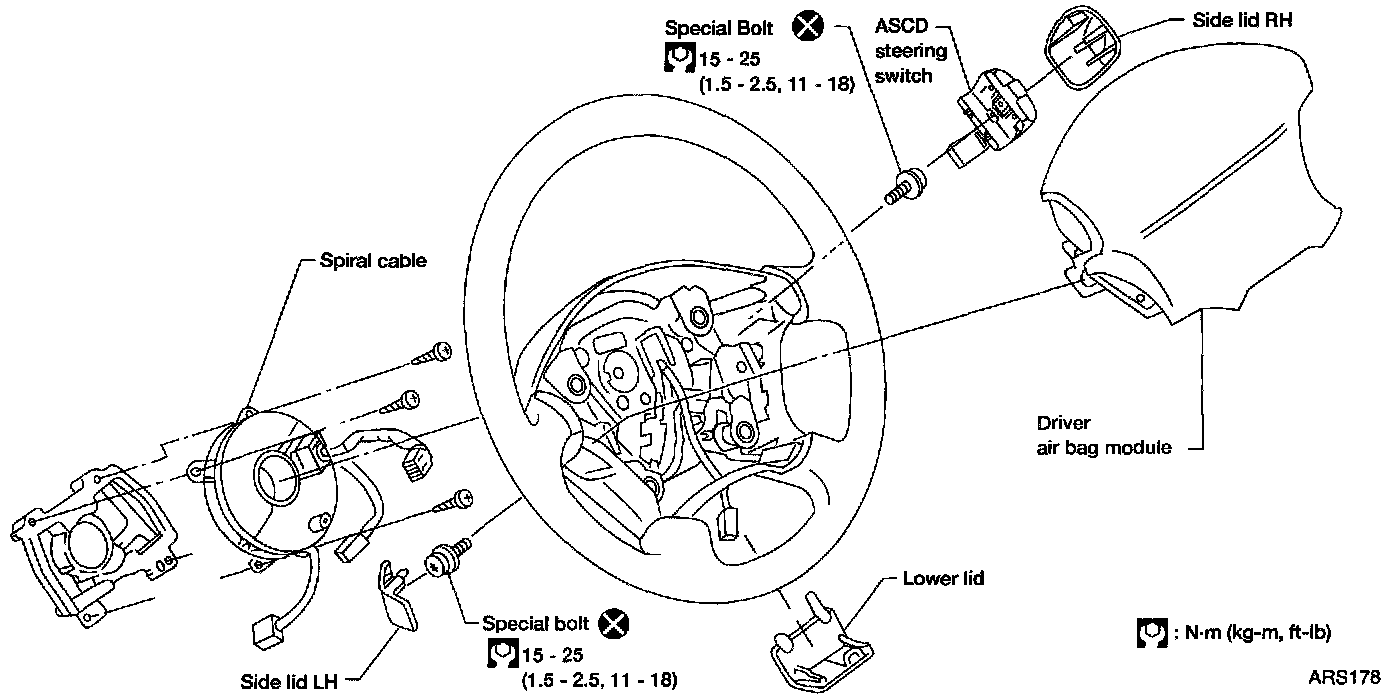 Special Bolt
15 - 25
(1.5 - 2.5, 11 - 18)

ASCD
steering
switch

Side lid RH

Spiral cable

Driver
air bag module

Lower lid

Special bolt
15 - 25
(1.5 - 2.5, 11 - 18)

Side lid LH

: N·m (kg-m, ft-lb)

ARS178