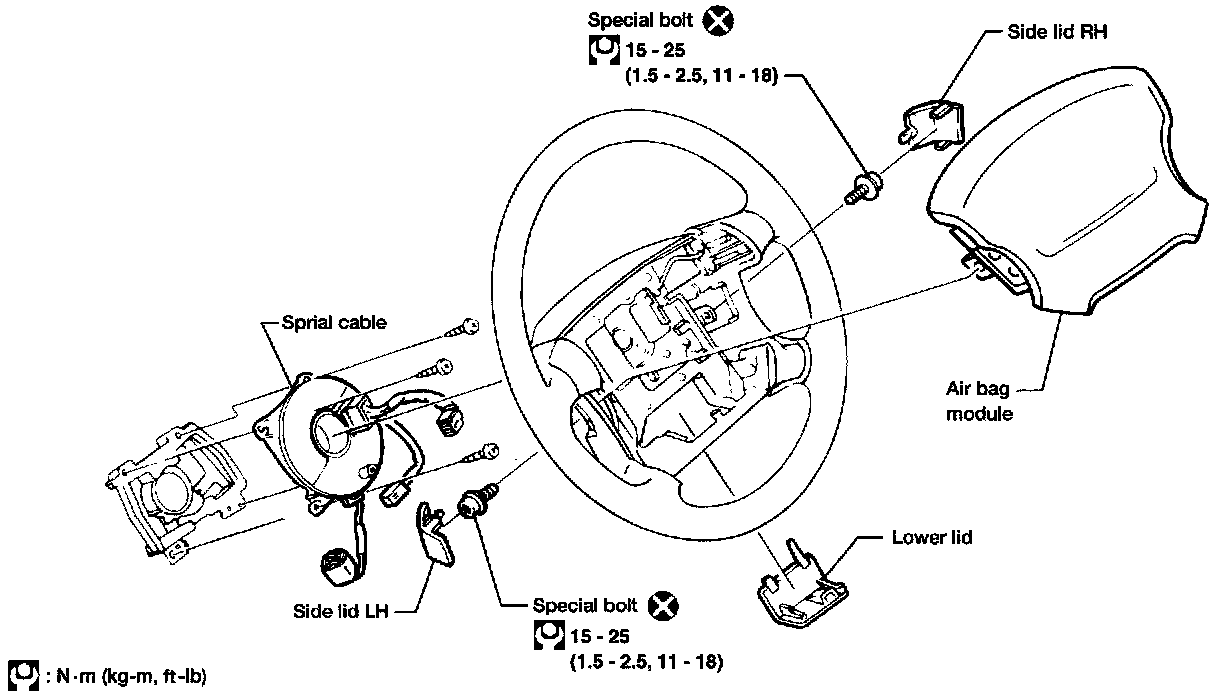 Special bolt
15 - 25
(1.5 - 2.5, 11 - 18)

Side lid RH

Sprial cable

Air bag module

Lower lid

Side lid LH

Special bolt
15 - 25
(1.5 - 2.5, 11 - 18)

: N·m (kg-m, ft-lb)