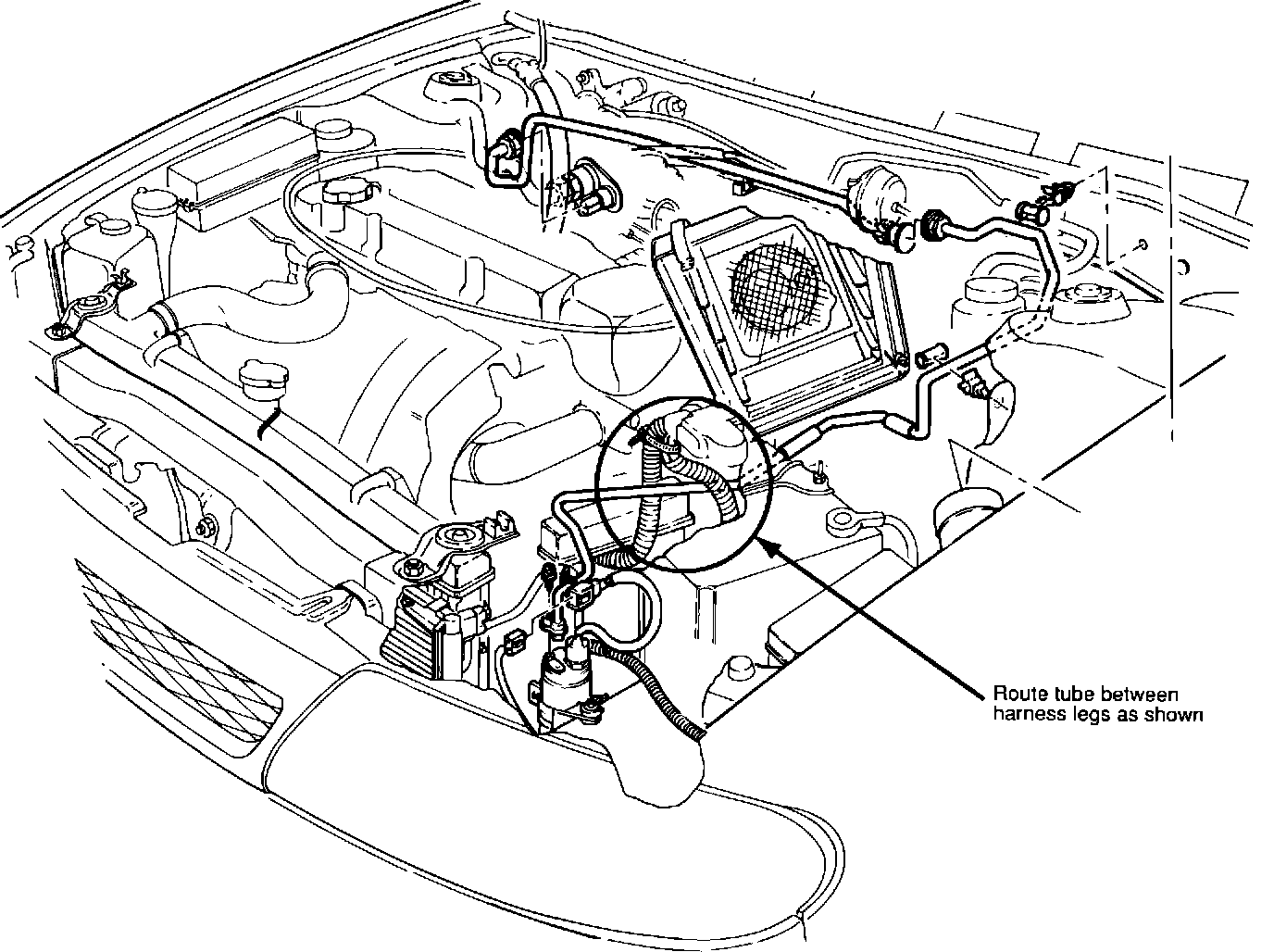 Route tube between harness legs as shown