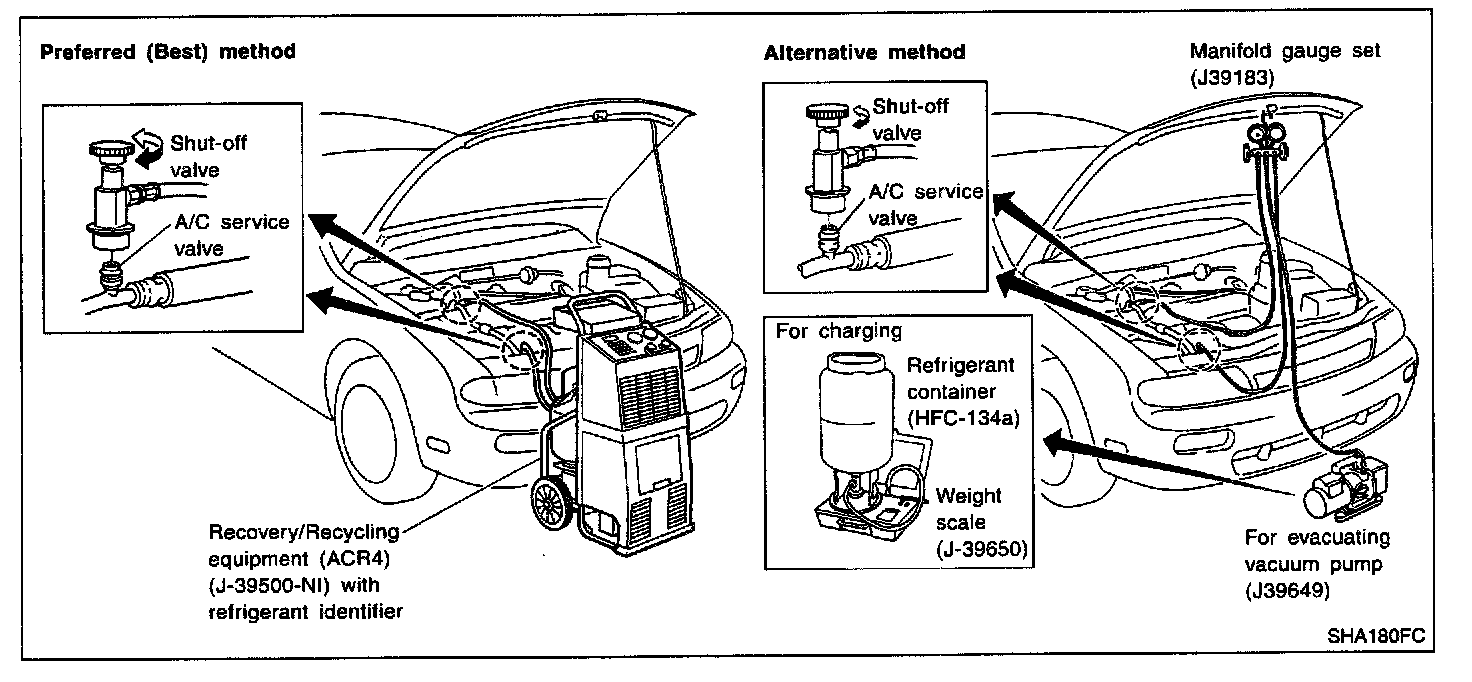 Preferred (Best) method

Shut-off valve

A/C service valve

Recovery/Recycling equipment (ACR4) (J-39500-NI) with refrigerant identifier

Alternative method

Shut-off valve

A/C service valve

Manifold gauge set (J39183)

For charging

Refrigerant container (HFC-134a)

Weight scale (J-39650)

For evacuating vacuum pump (J39649)

SHA180FC