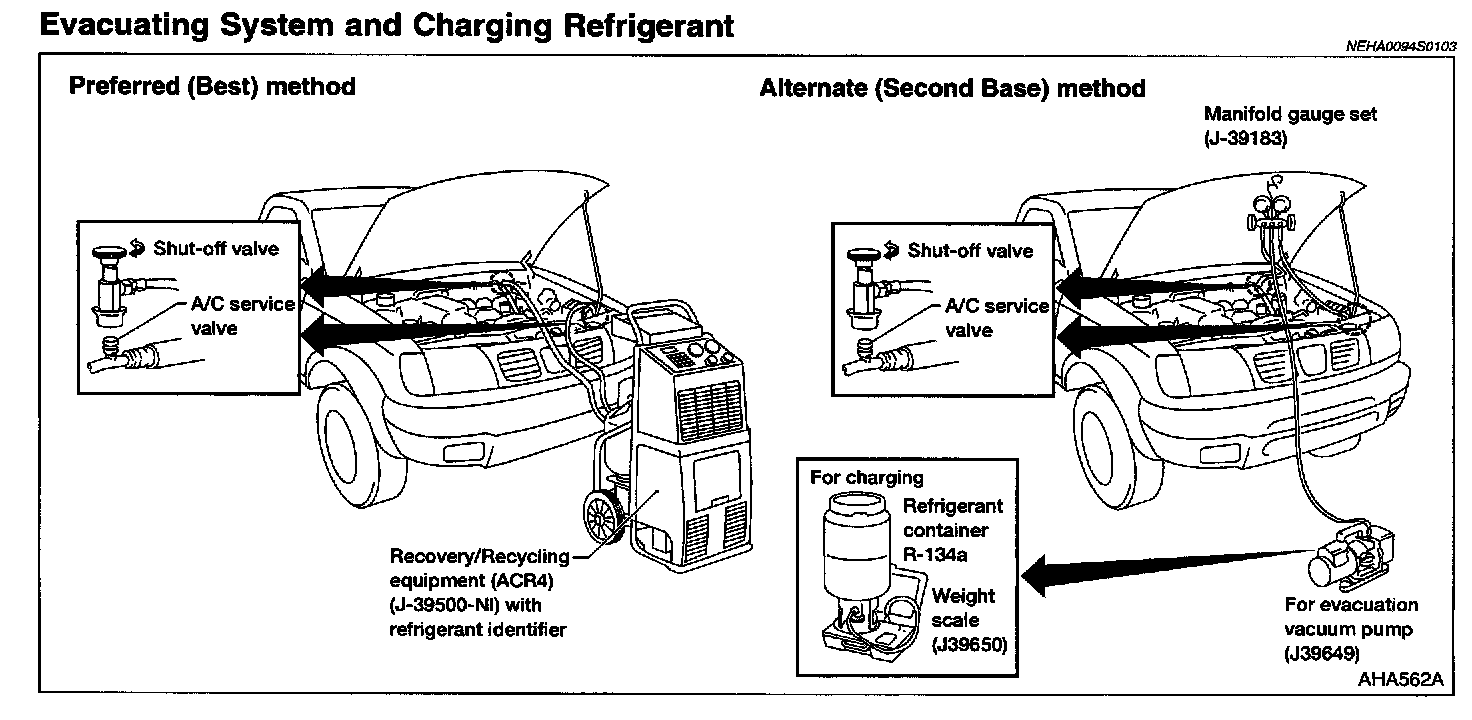 Evacuating System and Charging Refrigerant

NEHA0094S0103

Preferred (Best) method

Shut-off valve

A/C service valve

Recovery/Recycling equipment (ACR4) (J-39500-NI) with refrigerant identifier

Alternate (Second Base) method

Manifold gauge set (J-39183)

Shut-off valve

A/C service valve

For charging

Refrigerant container R-134a

Weight scale (J39650)

For evacuation vacuum pump (J39649)

AHA562A