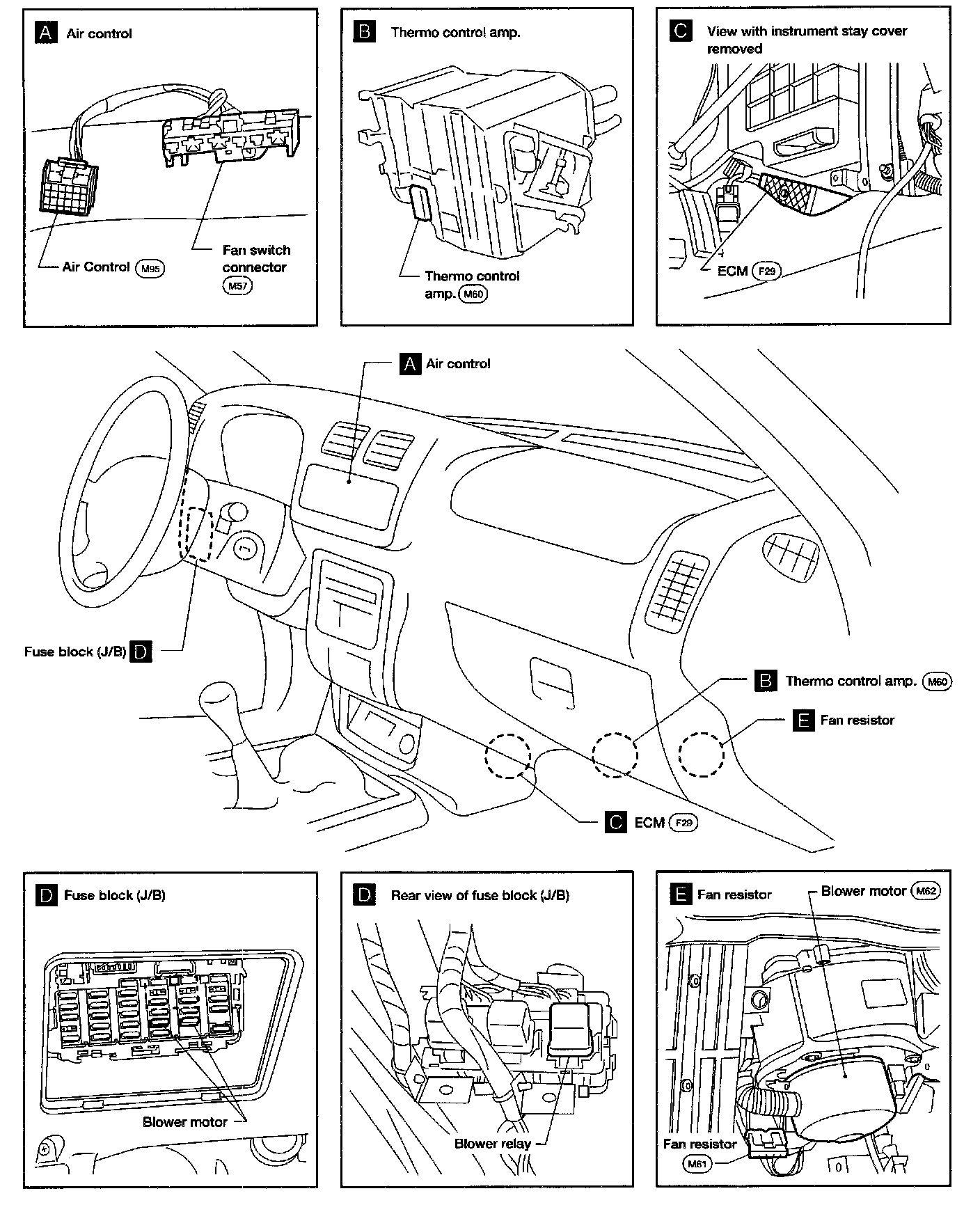 A Air control

Air Control M95

Fan switch connector M57

B Thermo control amp.

Thermo control amp. M60

C View with instrument stay cover removed

ECM F29

A Air control

Fuse block (J/B) D

B Thermo control amp. M60

E Fan resistor

C ECM F29

D Fuse block (J/B)

Blower motor

D Rear view of fuse block (J/B)

Blower relay

E Fan resistor

Blower motor M62

Fan resistor M61