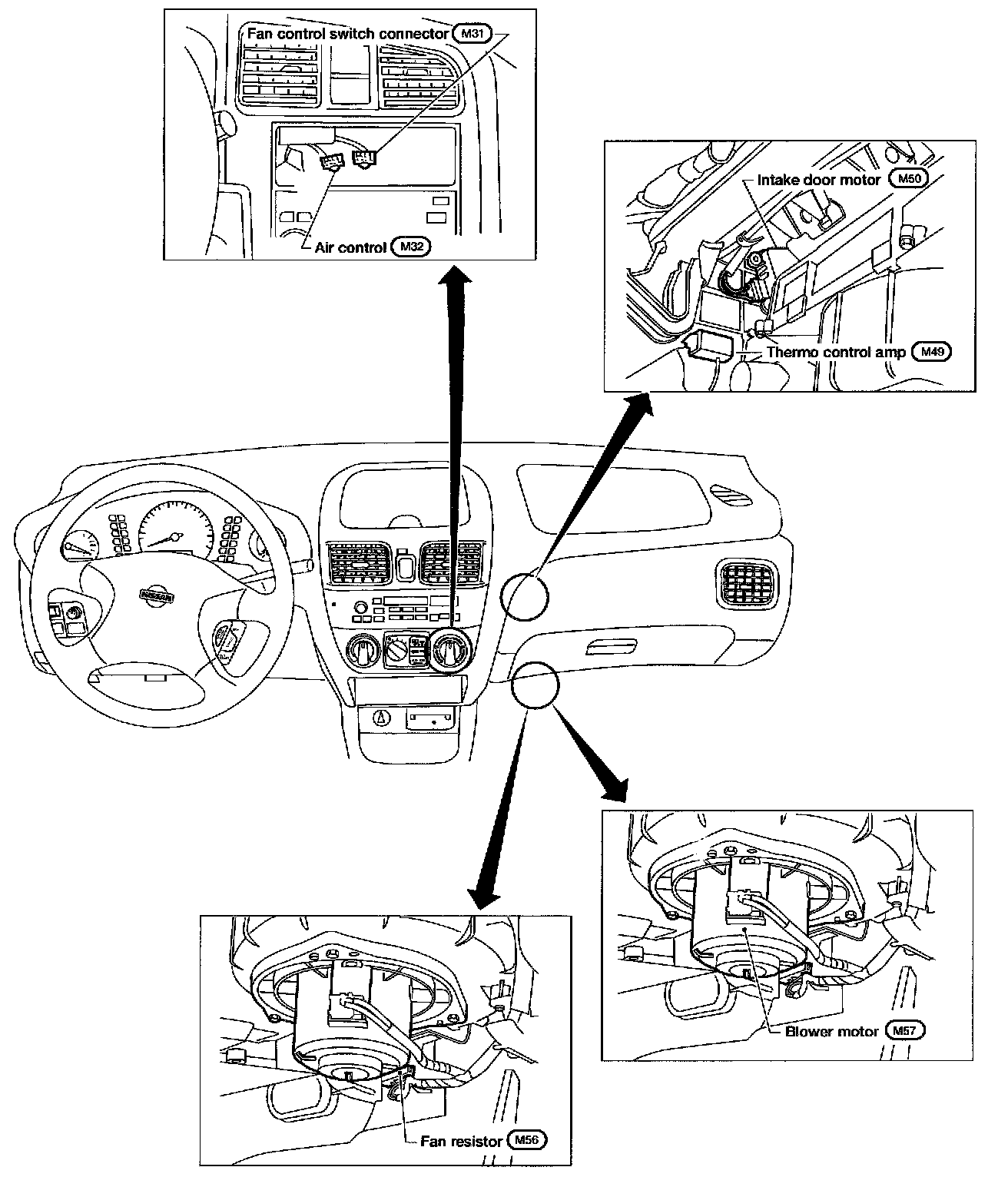 Fan control switch connector M31

Air control M32

Intake door motor M50

Thermo control amp M49

NISSAN

Blower motor M57

Fan resistor M56