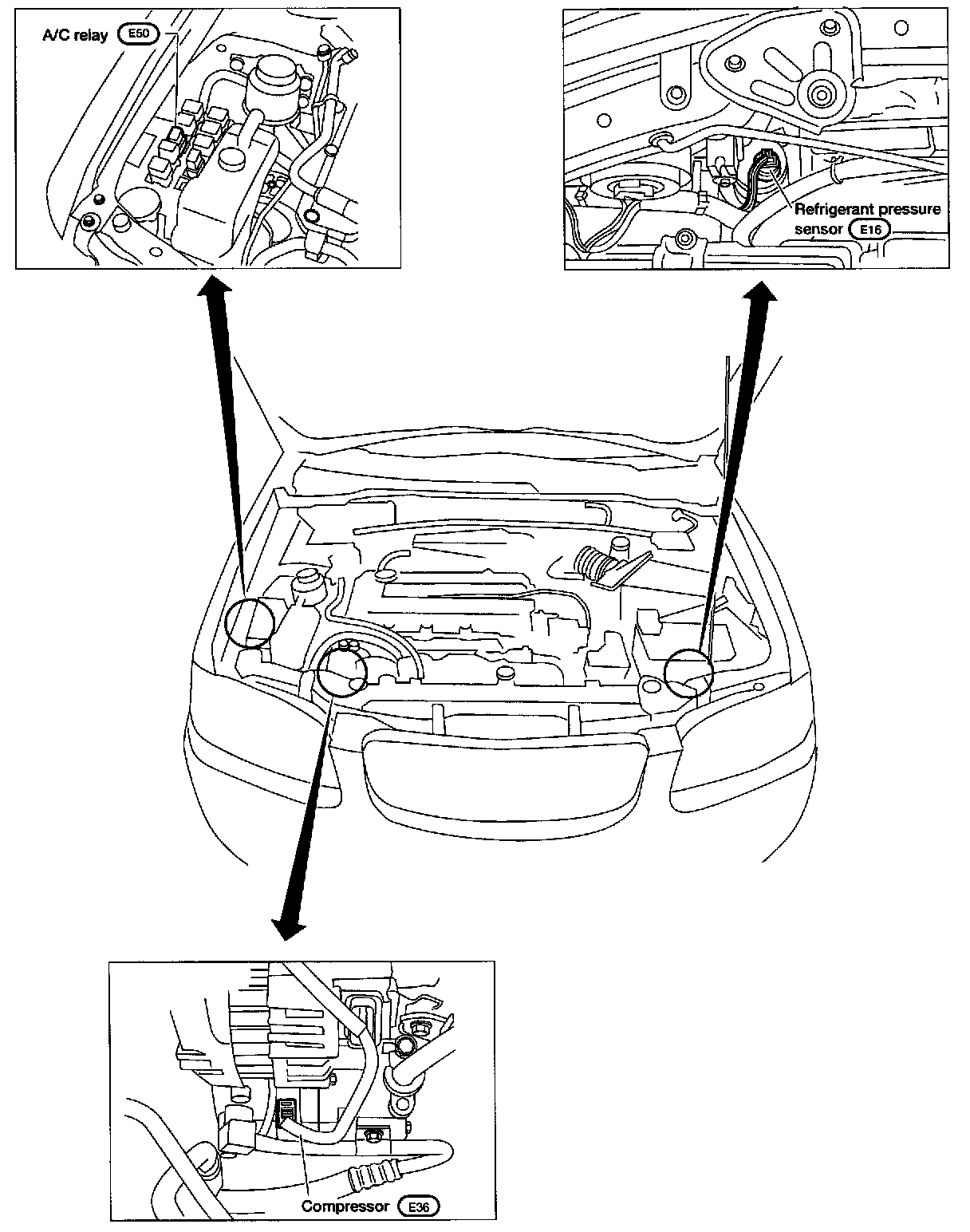 A/C relay E50

Refrigerant pressure sensor E16

Compressor E36