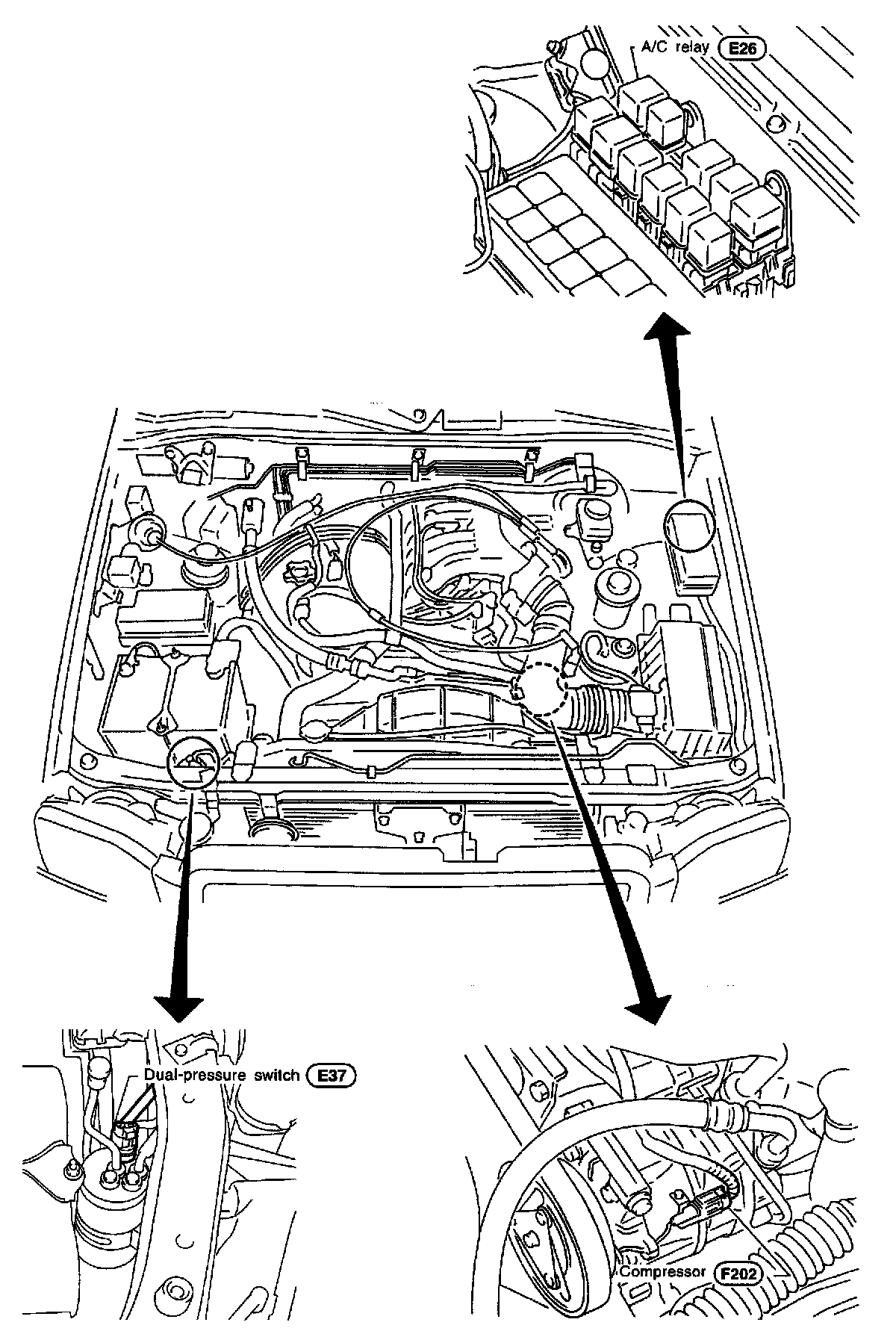 A/C relay E26

Dual-pressure switch E37

Compressor F202