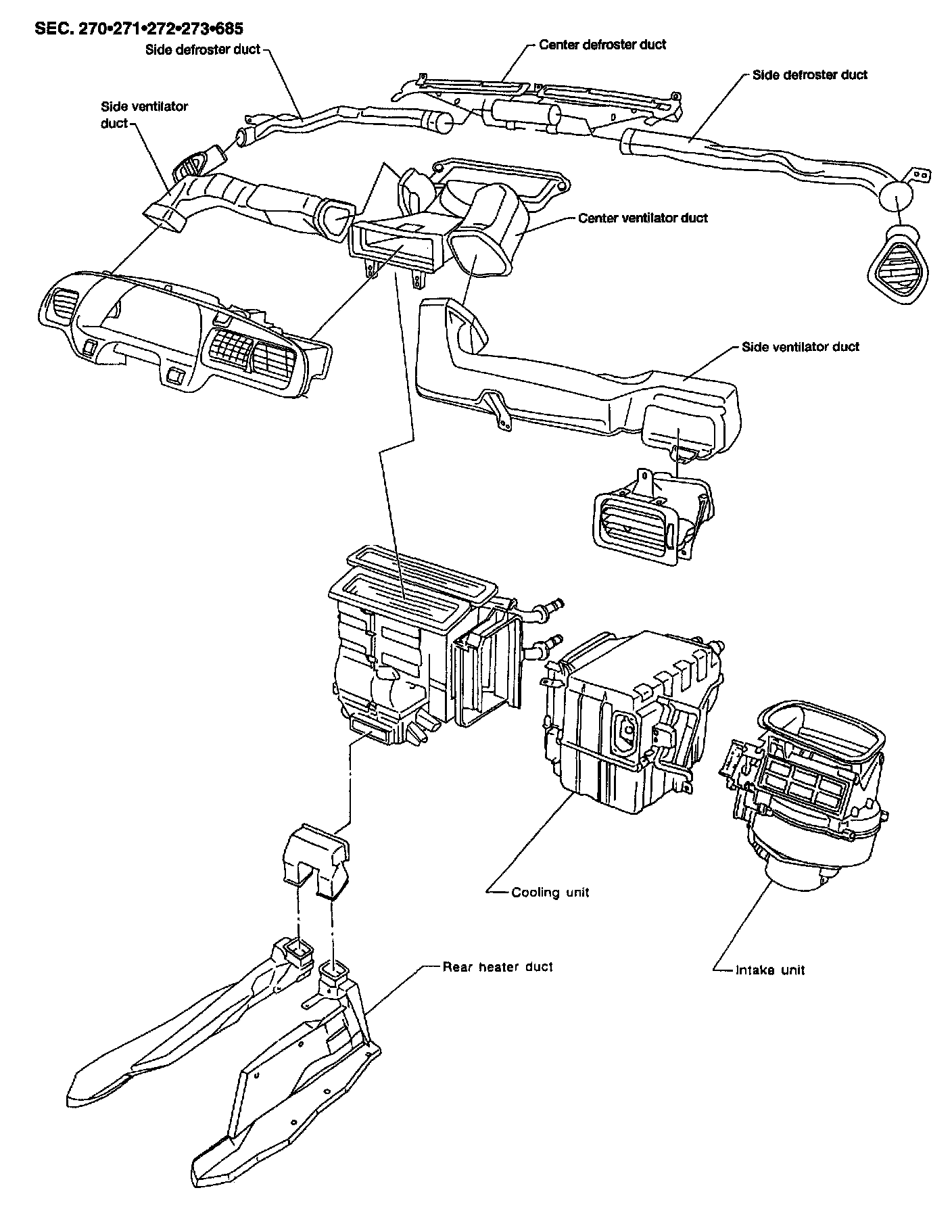 SEC. 270•271•272•273•685

Side defroster duct

Center defroster duct

Side defroster duct

Side ventilator duct

Center ventilator duct

Side ventilator duct

Cooling unit

Rear heater duct

Intake unit