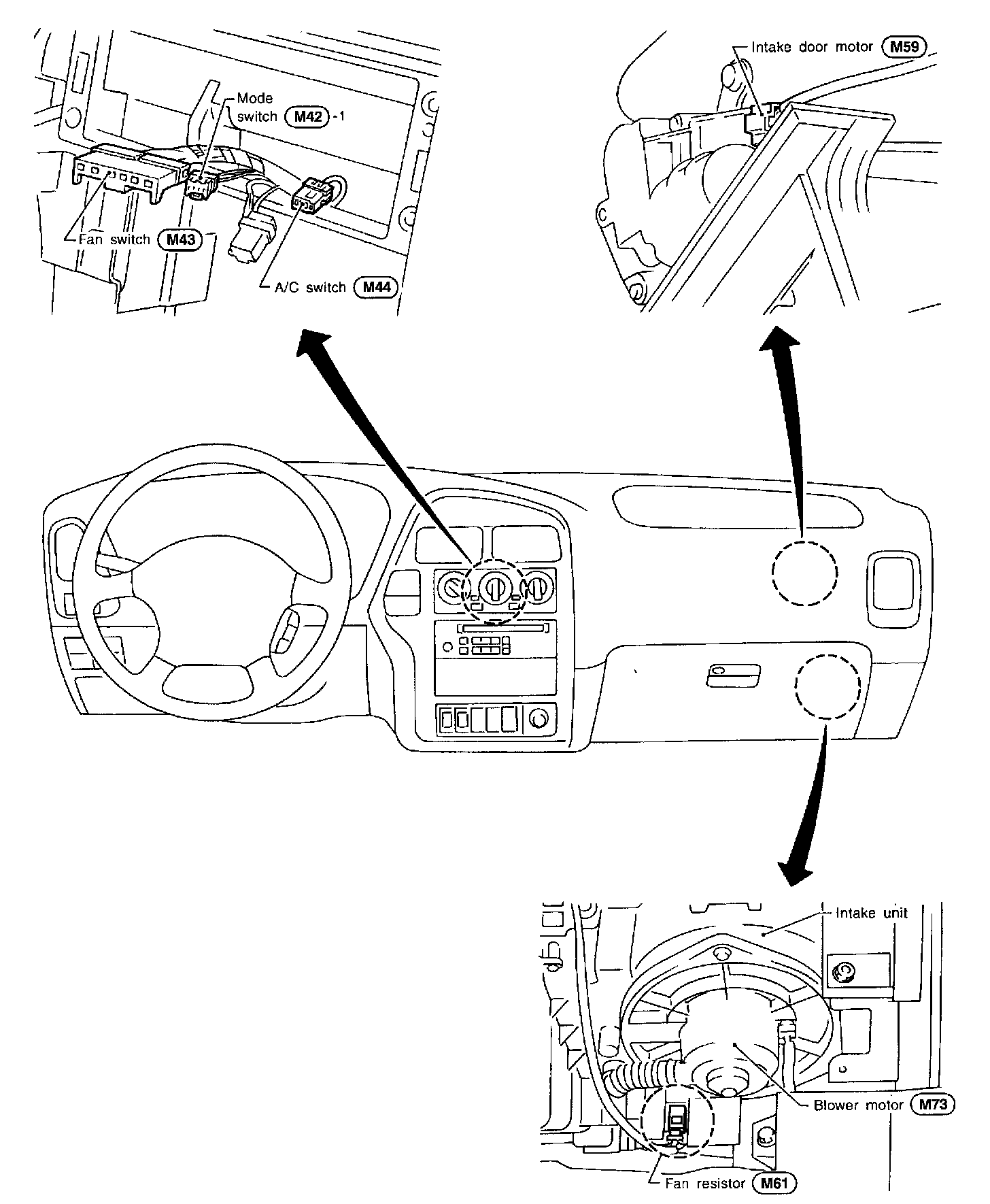 Mode switch M42 -1

Fan switch M43

A/C switch M44

Intake door motor M59

Intake unit

Blower motor M73

Fan resistor M61