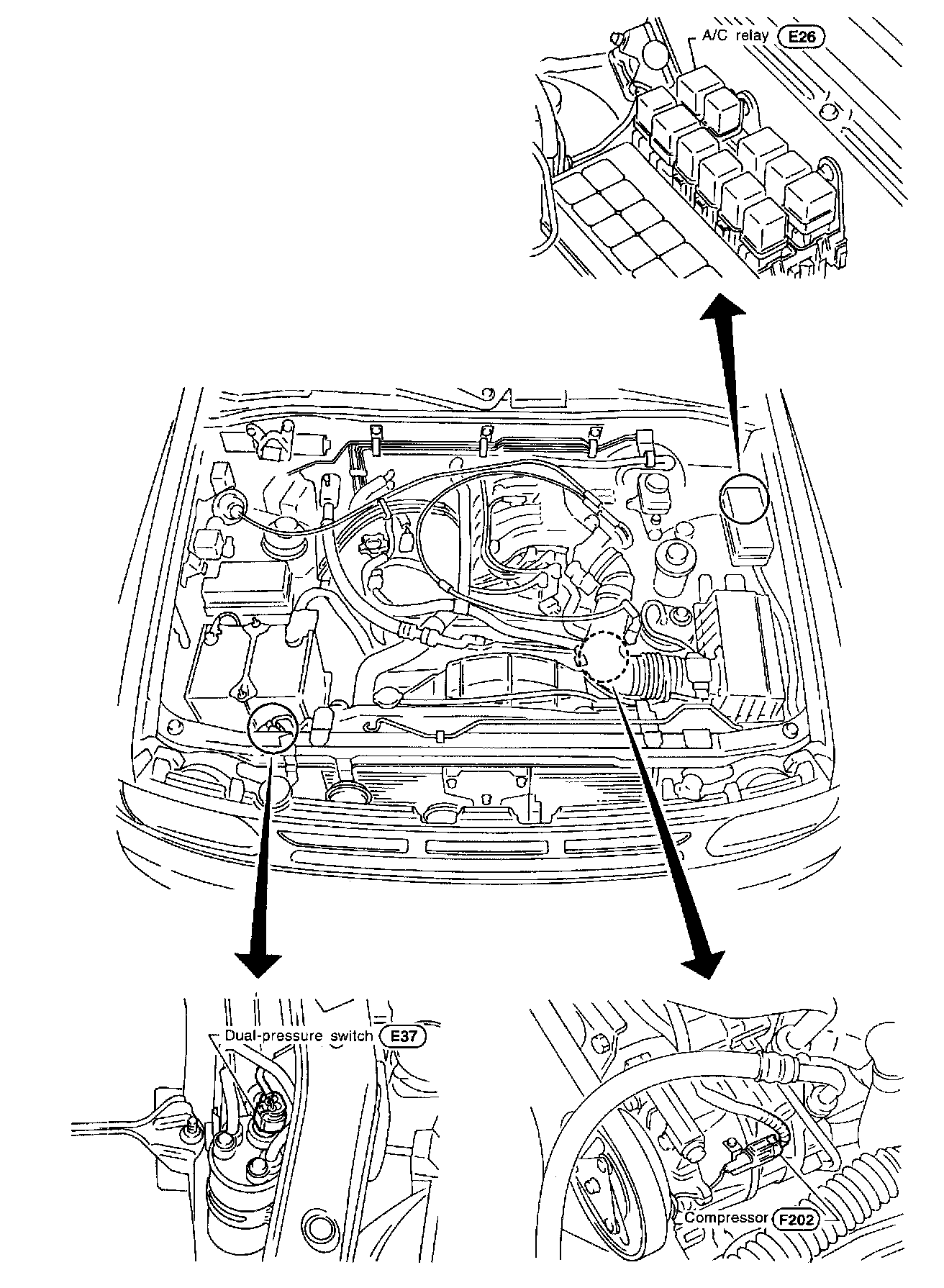 A/C relay E26

Dual-pressure switch E37

Compressor F202