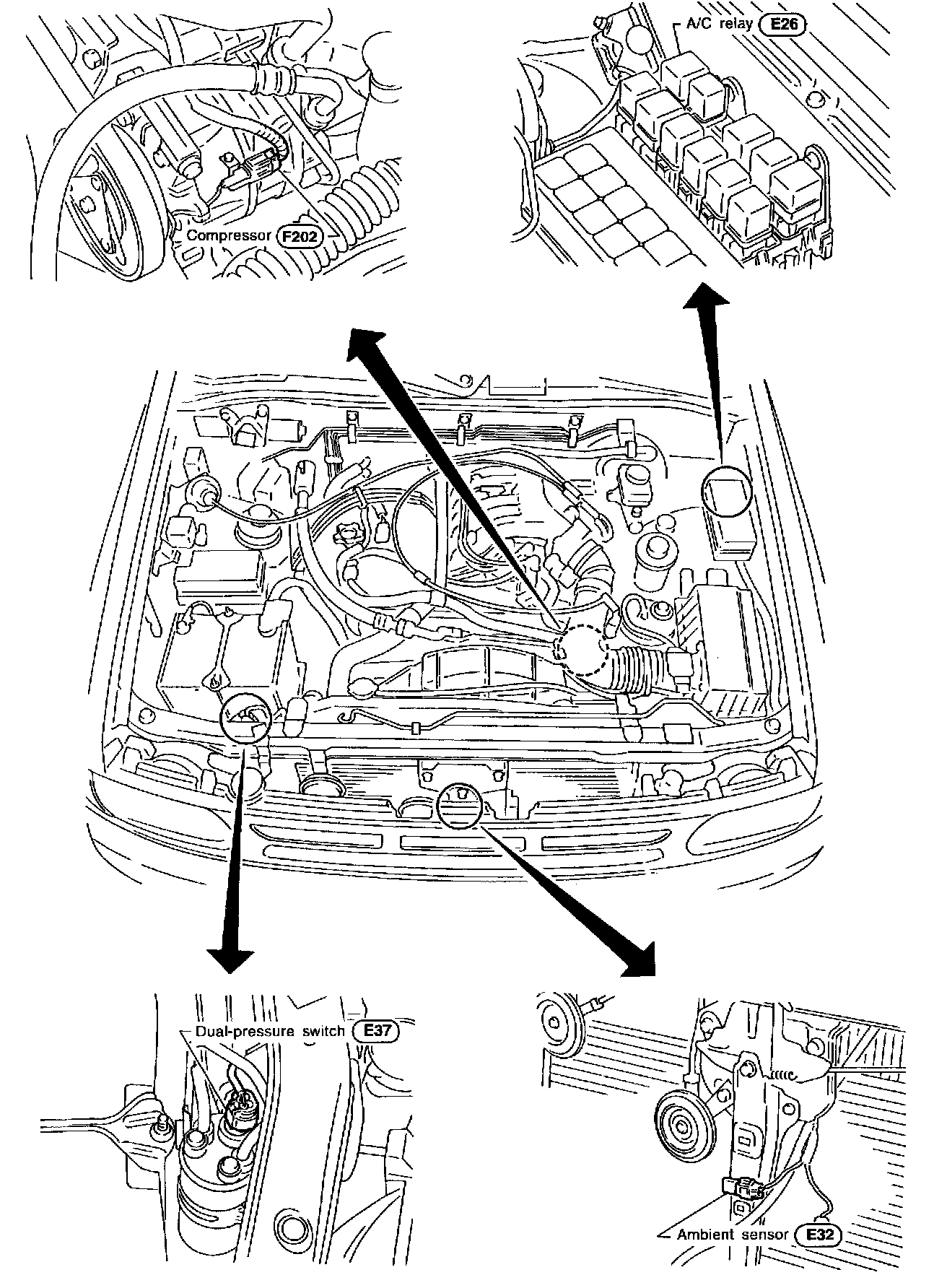 Compressor F202

A/C relay E26

Dual-pressure switch E37

Ambient sensor E32