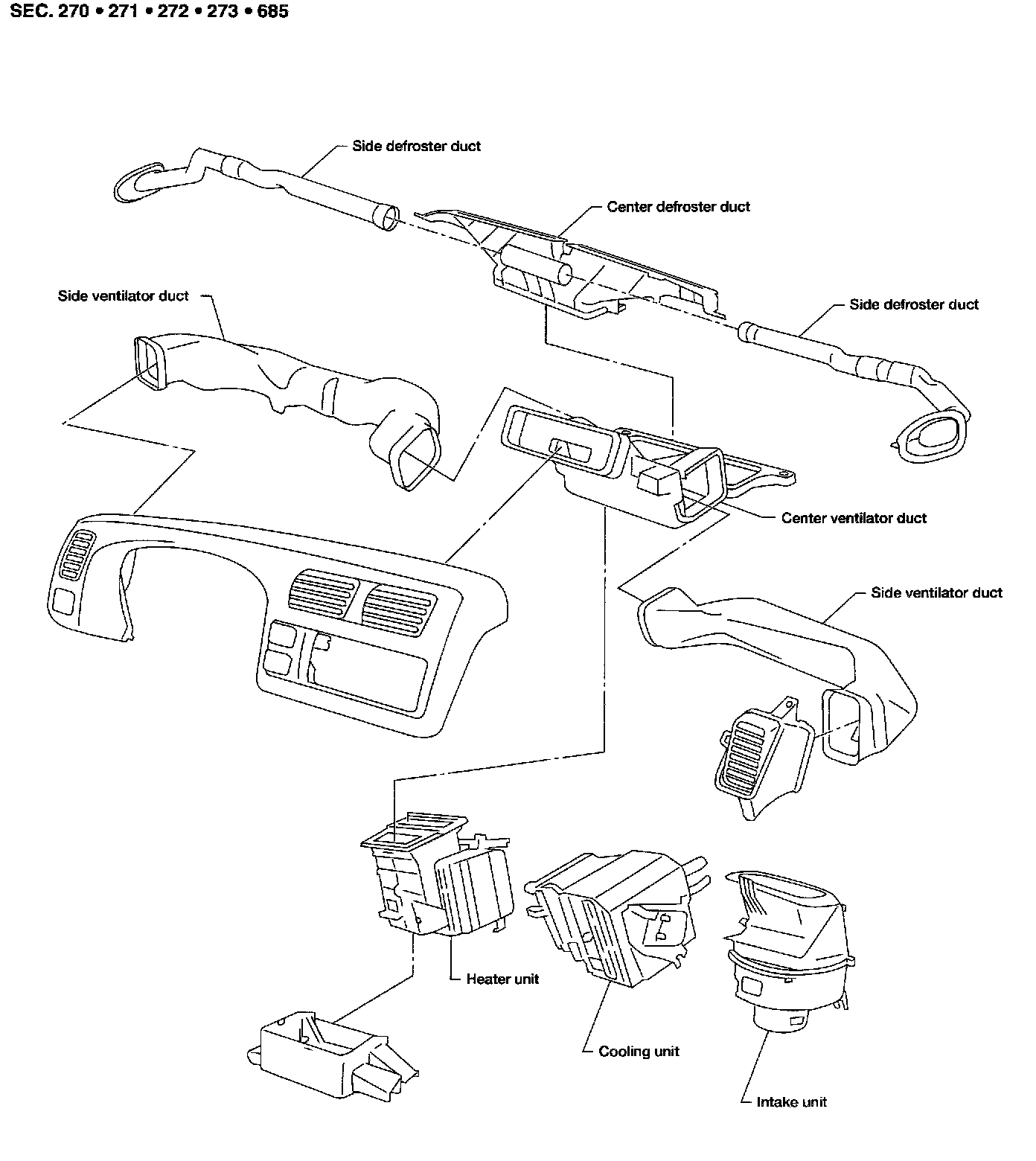 SEC. 270 • 271 • 272 • 273 • 685

Side defroster duct

Center defroster duct

Side ventilator duct

Side defroster duct

Center ventilator duct

Side ventilator duct

Heater unit

Cooling unit

Intake unit