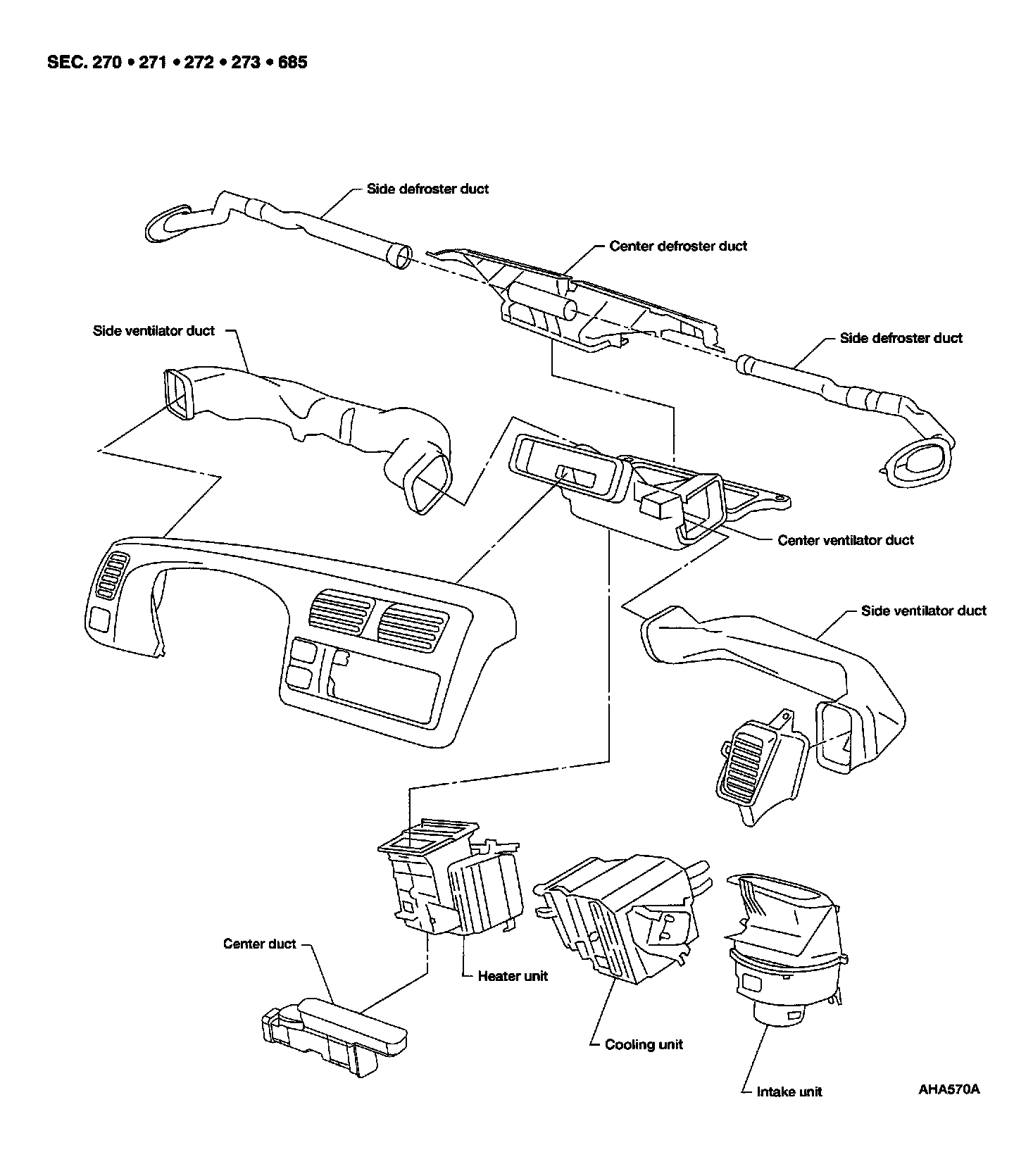 SEC. 270 • 271 • 272 • 273 • 685

Side defroster duct

Center defroster duct

Side ventilator duct

Side defroster duct

Center ventilator duct

Side ventilator duct

Center duct

Heater unit

Cooling unit

Intake unit

AHA570A