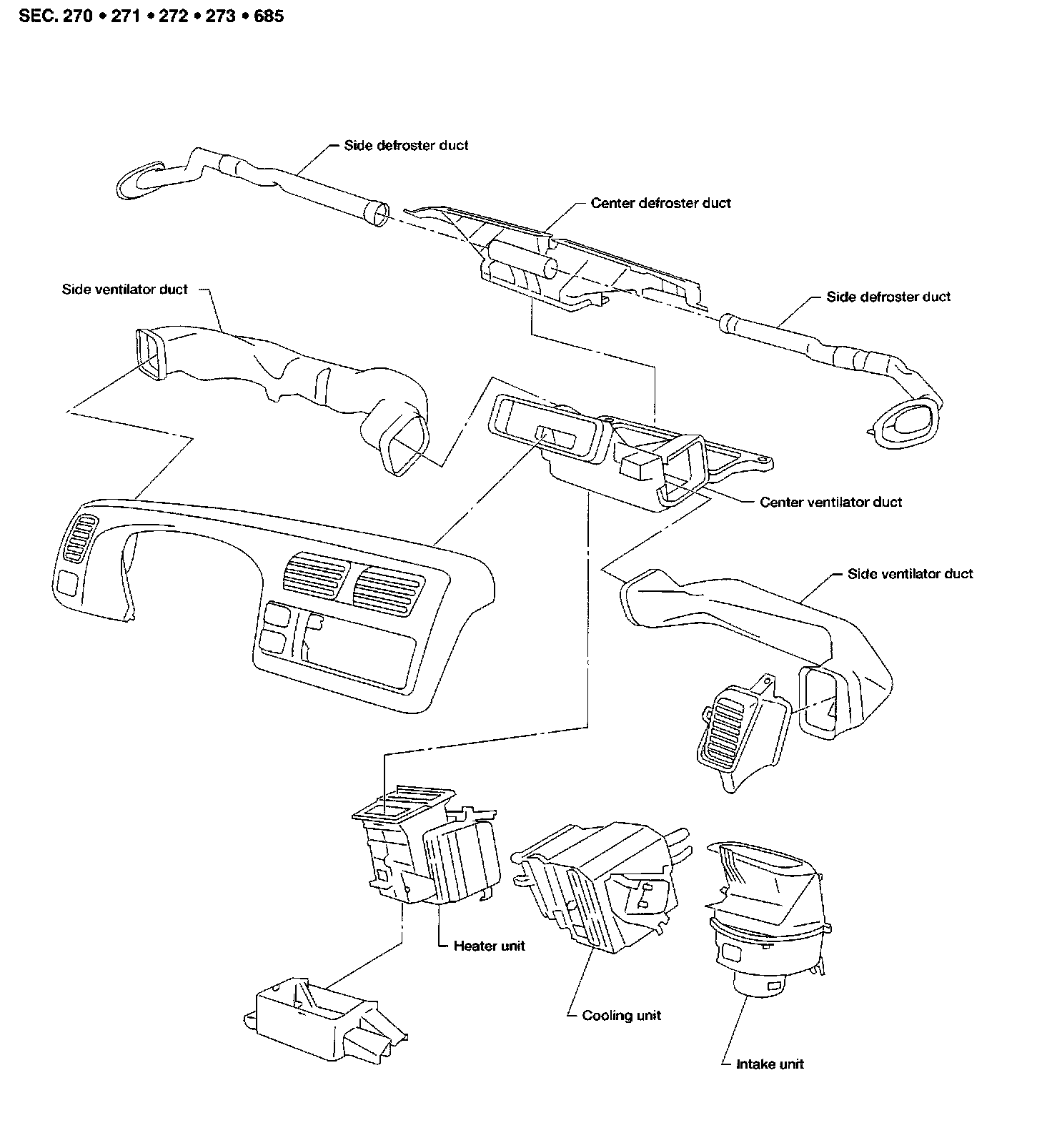 SEC. 270 • 271 • 272 • 273 • 685

Side defroster duct

Center defroster duct

Side ventilator duct

Side defroster duct

Center ventilator duct

Side ventilator duct

Heater unit

Cooling unit

Intake unit