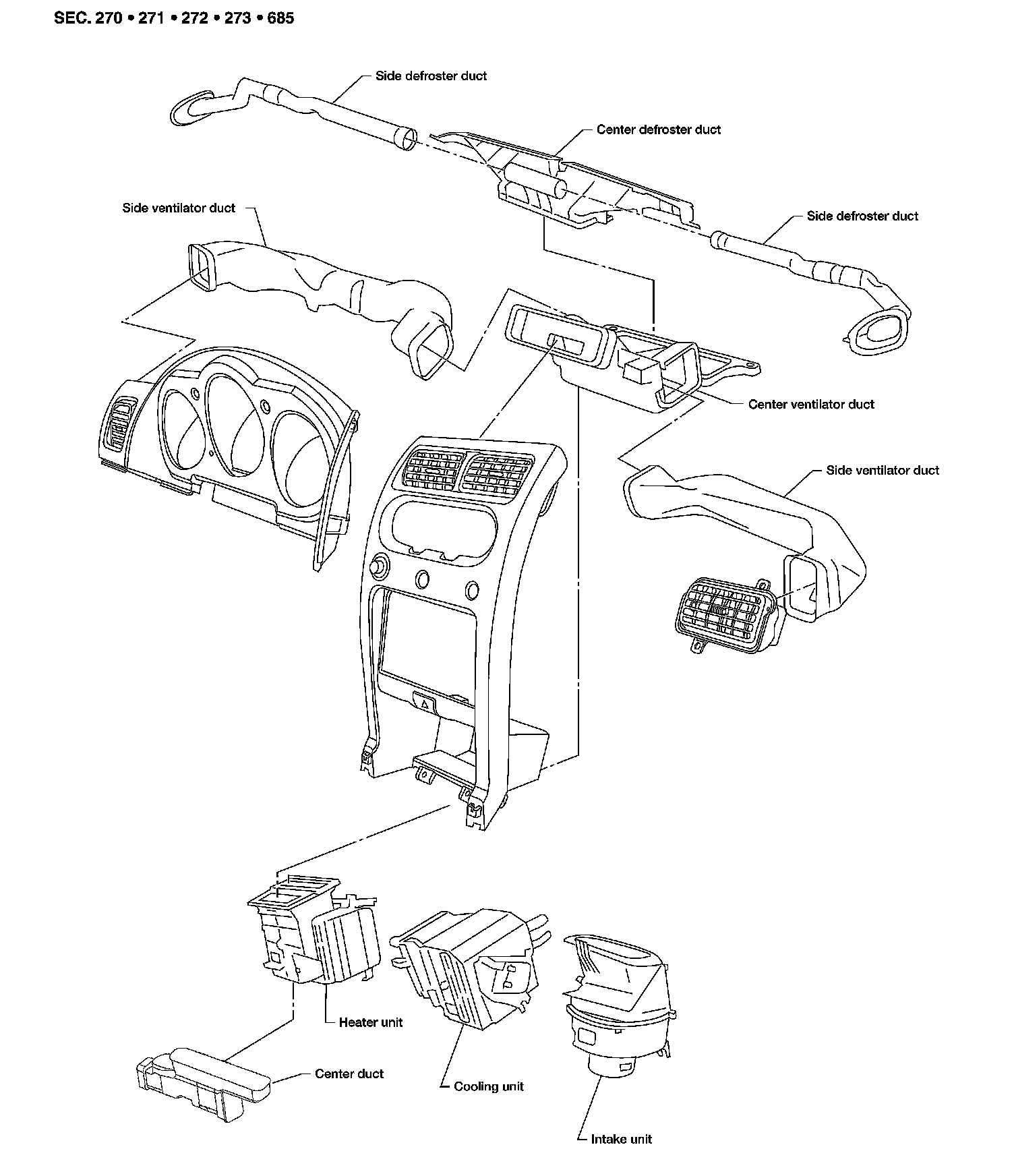 SEC. 270 • 271 • 272 • 273 • 685

Side defroster duct

Center defroster duct

Side ventilator duct

Side defroster duct

Center ventilator duct

Side ventilator duct

Heater unit

Center duct

Cooling unit

Intake unit