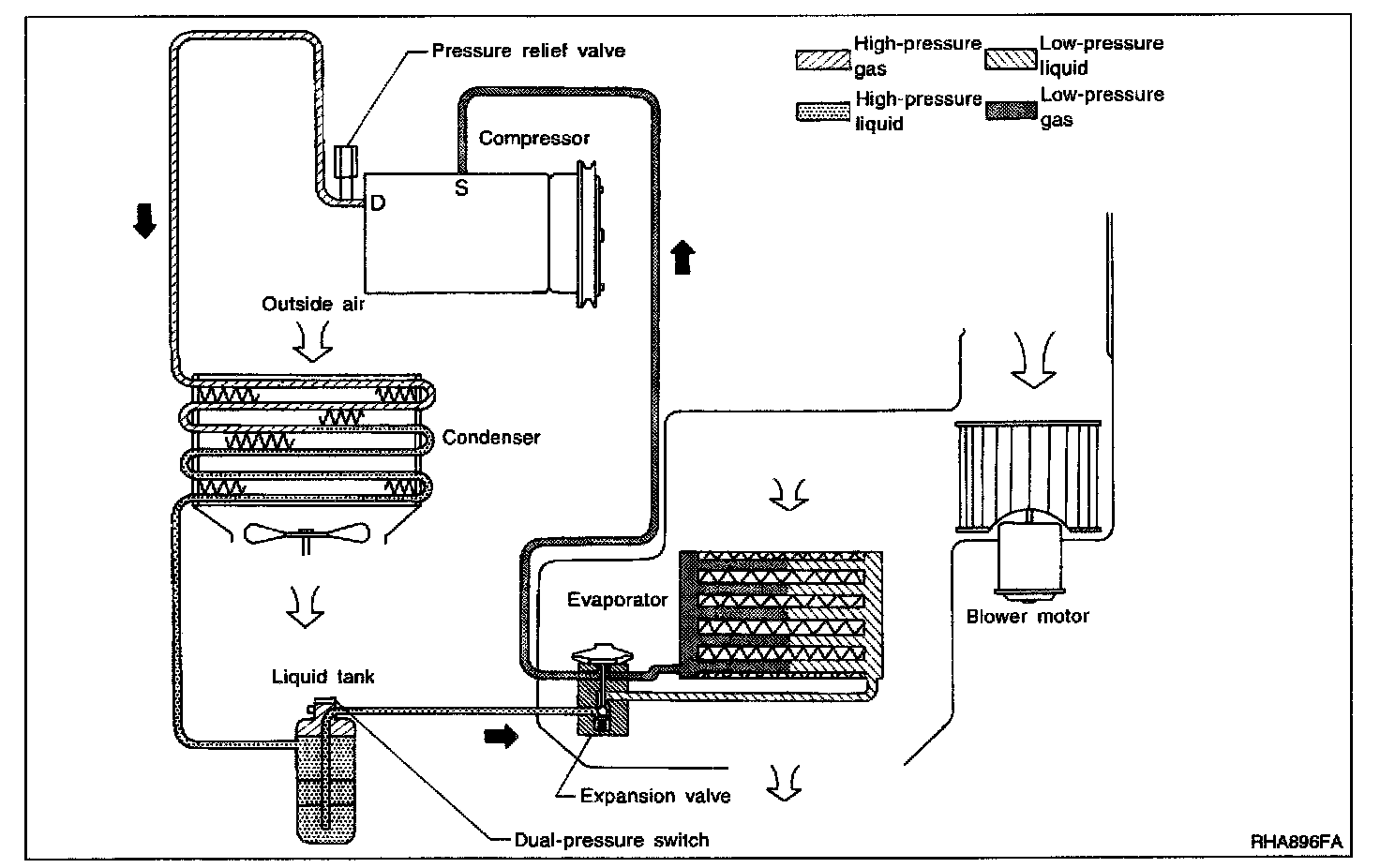 Pressure relief valve

High-pressure gas

Low-pressure liquid

High-pressure liquid

Low-pressure gas

Compressor

D

S

Outside air

Condenser

Evaporator

Blower motor

Liquid tank

Expansion valve

Dual-pressure switch

RHA896FA