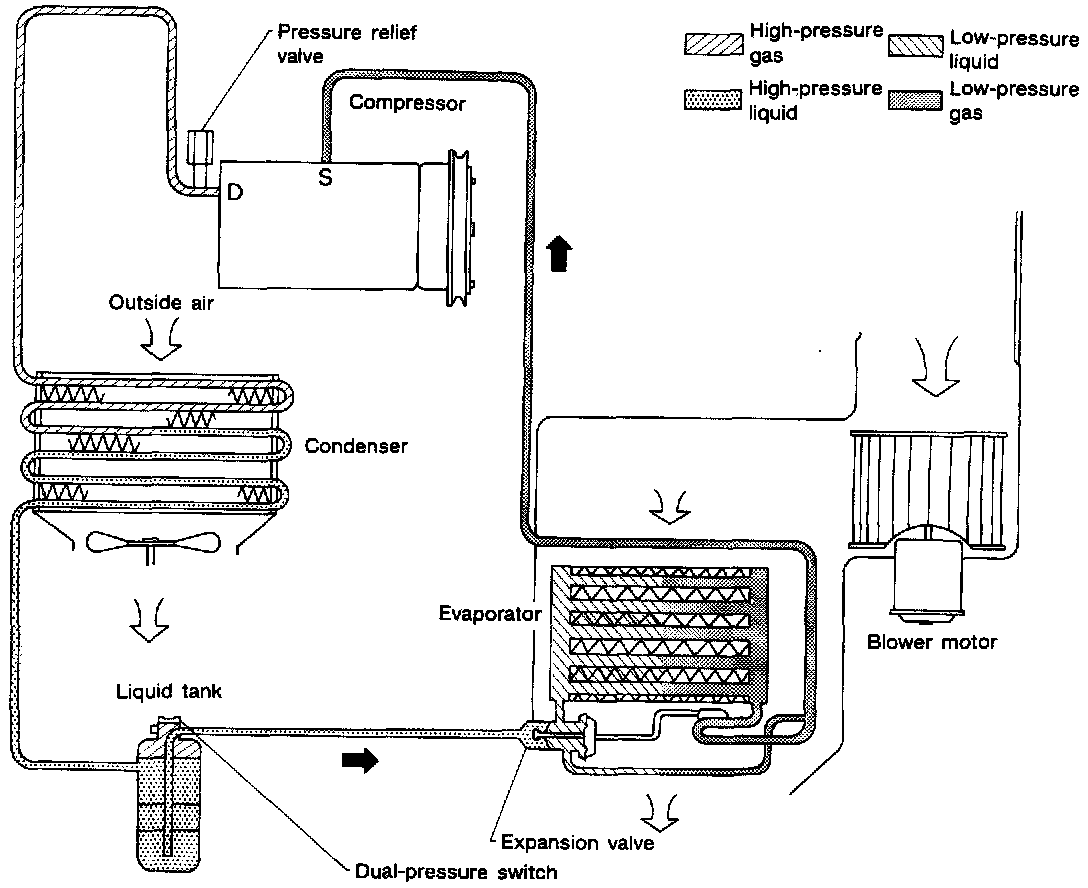 Pressure relief valve

High-pressure gas

Low-pressure liquid

High-pressure liquid

Low-pressure gas

Compressor

D

S

Outside air

Condenser

Evaporator

Blower motor

Liquid tank

Expansion valve

Dual-pressure switch