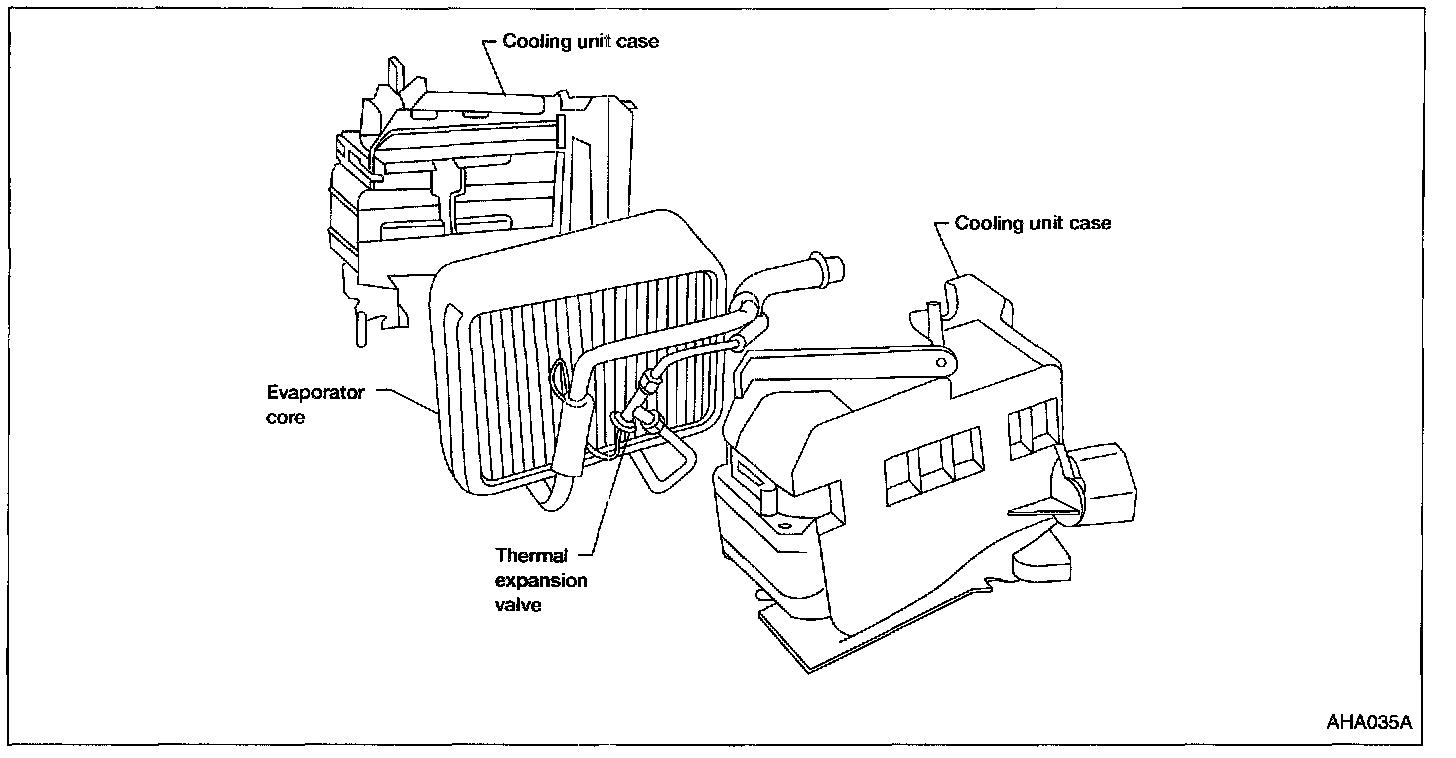 Cooling unit case

Cooling unit case

Evaporator core

Thermal expansion valve

AHA035A