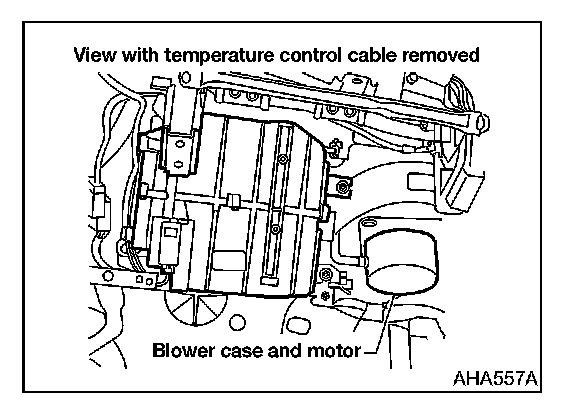 View with temperature control cable removed

Blower case and motor

AHA557A