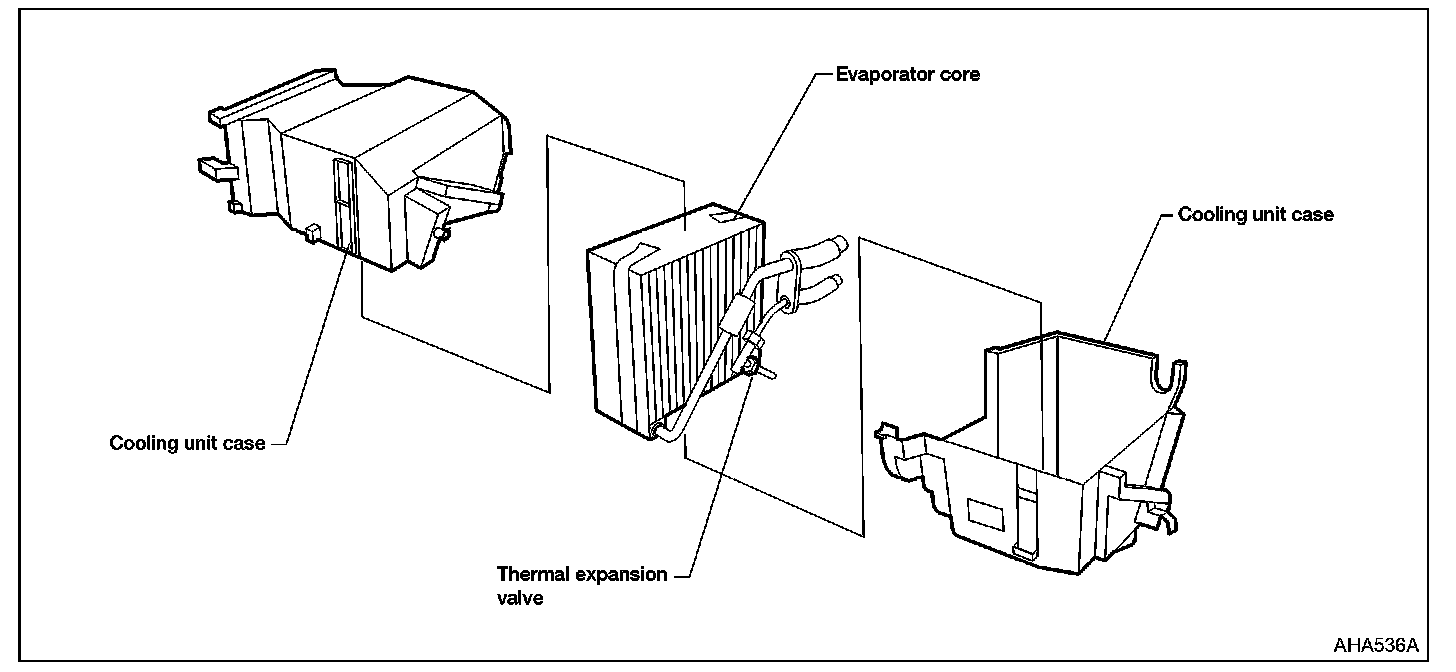 Evaporator core

Cooling unit case

Cooling unit case

Thermal expansion valve

AHA536A