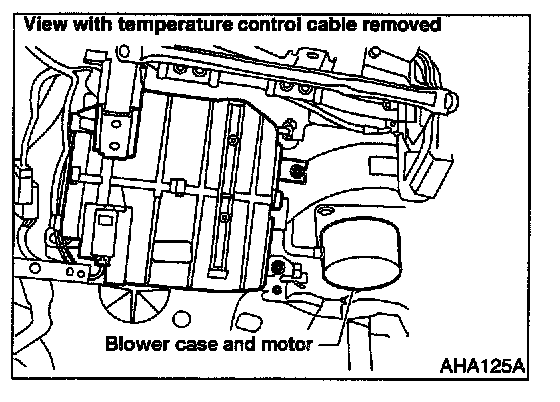 View with temperature control cable removed

Blower case and motor

AHA125A