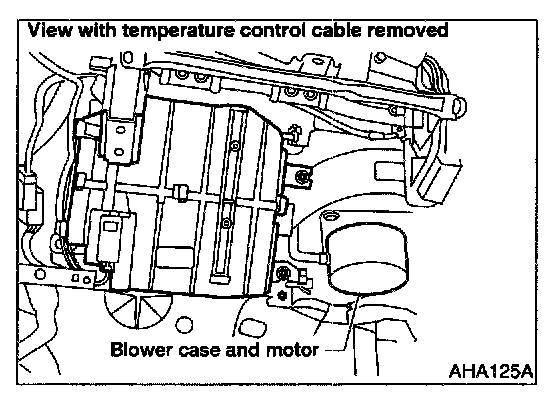 View with temperature control cable removed

Blower case and motor

AHA125A