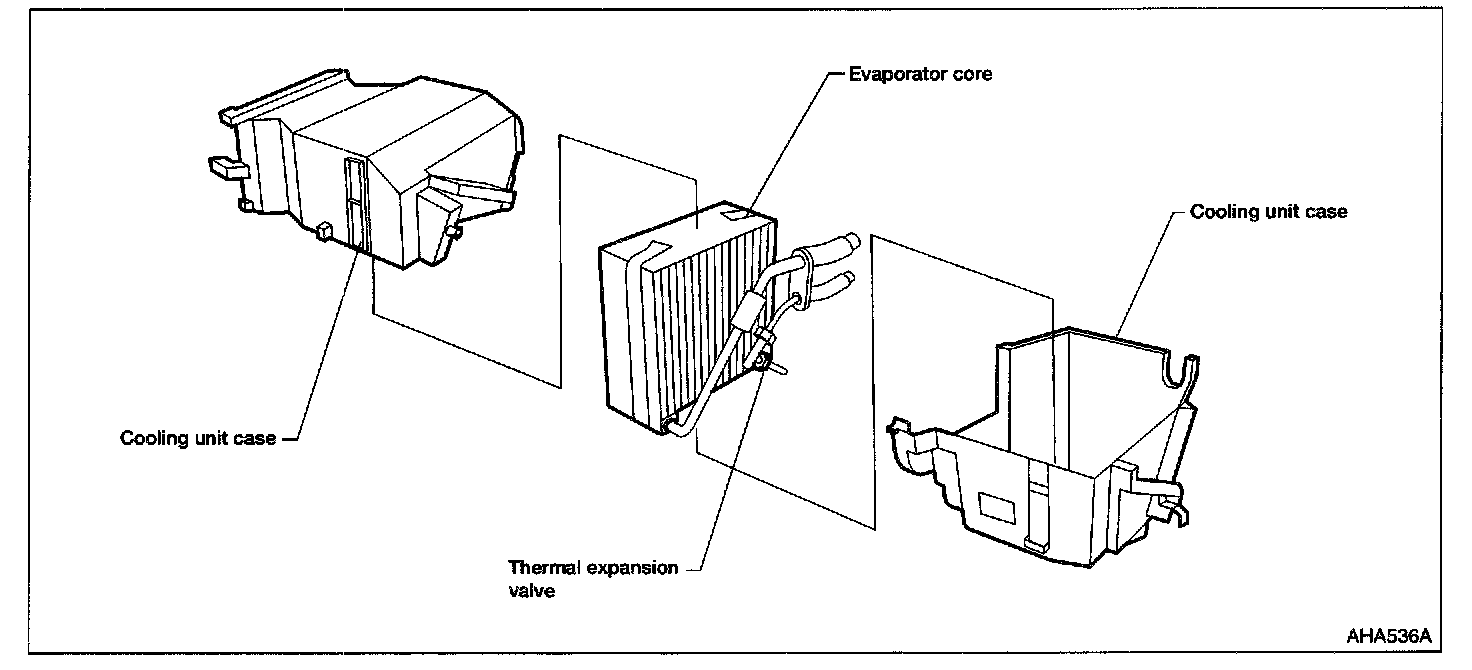 Evaporator core

Cooling unit case

Cooling unit case

Thermal expansion valve

AHA536A