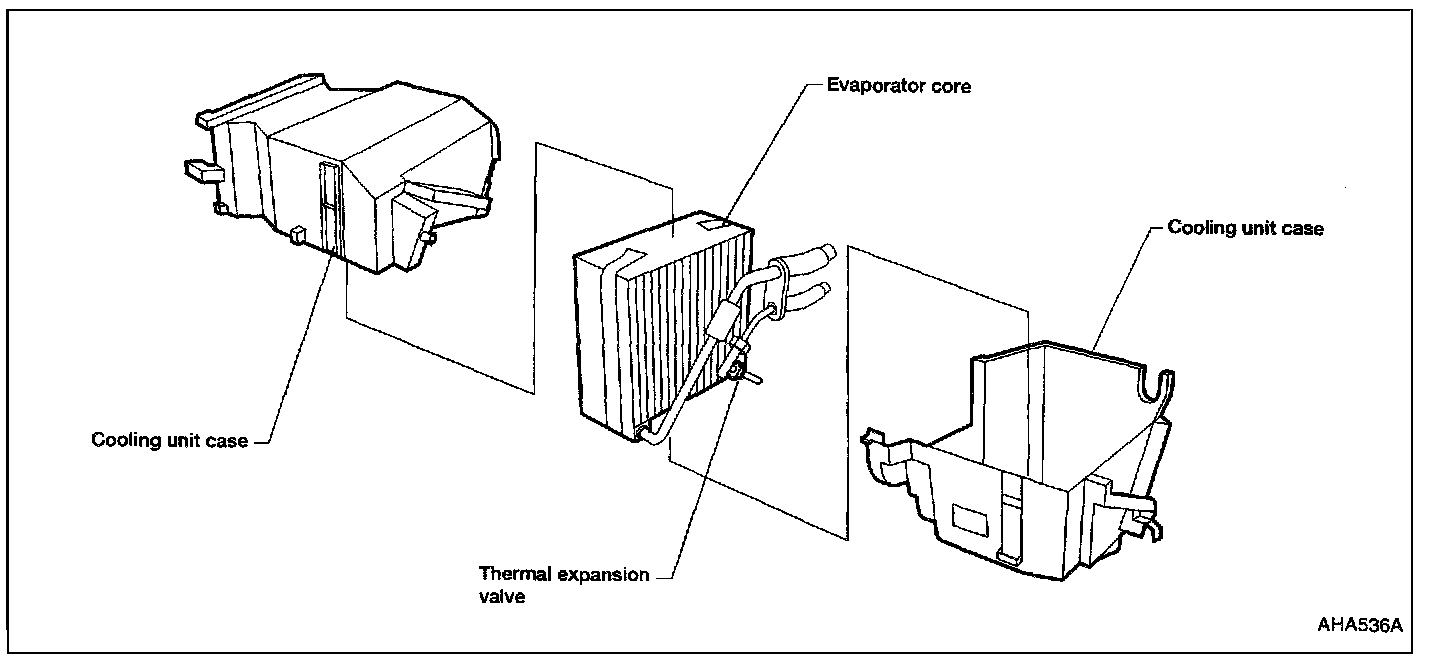 Evaporator core

Cooling unit case

Cooling unit case

Thermal expansion valve

AHA536A