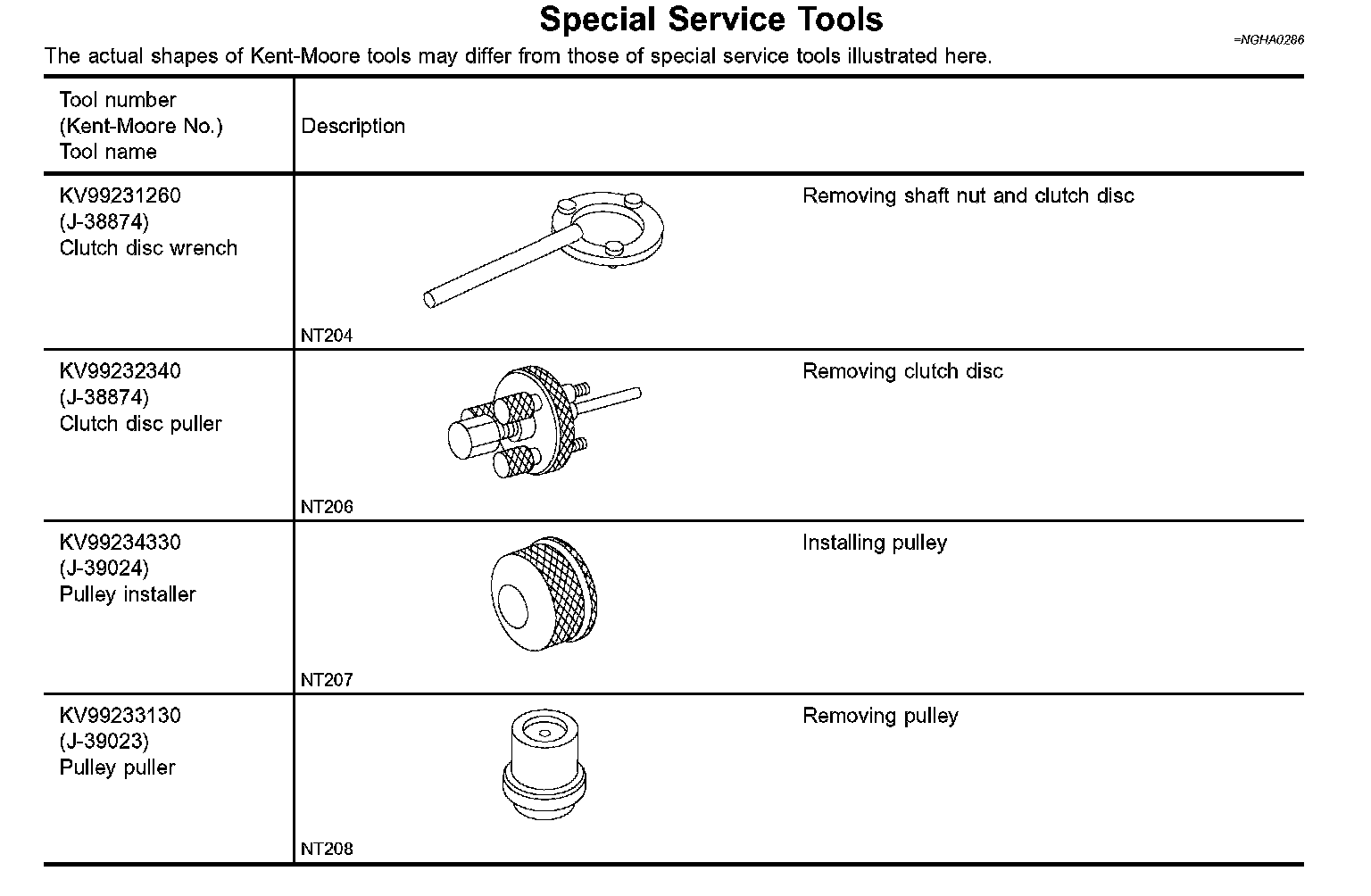 Special Service Tools

=NGHA0286

The actual shapes of Kent-Moore tools may differ from those of special service tools illustrated here.

| Tool number (Kent-Moore No.) Tool name | Description |
|---|---|
| KV99231260 (J-38874) Clutch disc wrench | NT204 Removing shaft nut and clutch disc |
| KV99232340 (J-38874) Clutch disc puller | NT206 Removing clutch disc |
| KV99234330 (J-39024) Pulley installer | NT207 Installing pulley |
| KV99233130 (J-39023) Pulley puller | NT208 Removing pulley |